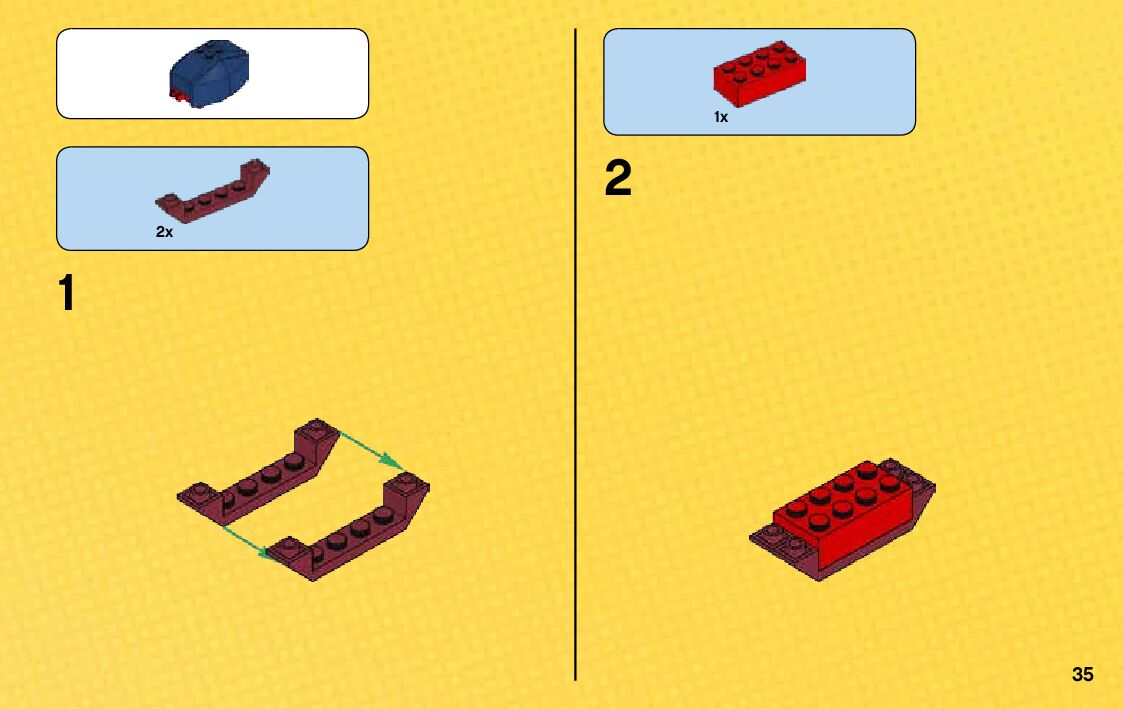 2x

1

1x

2

35