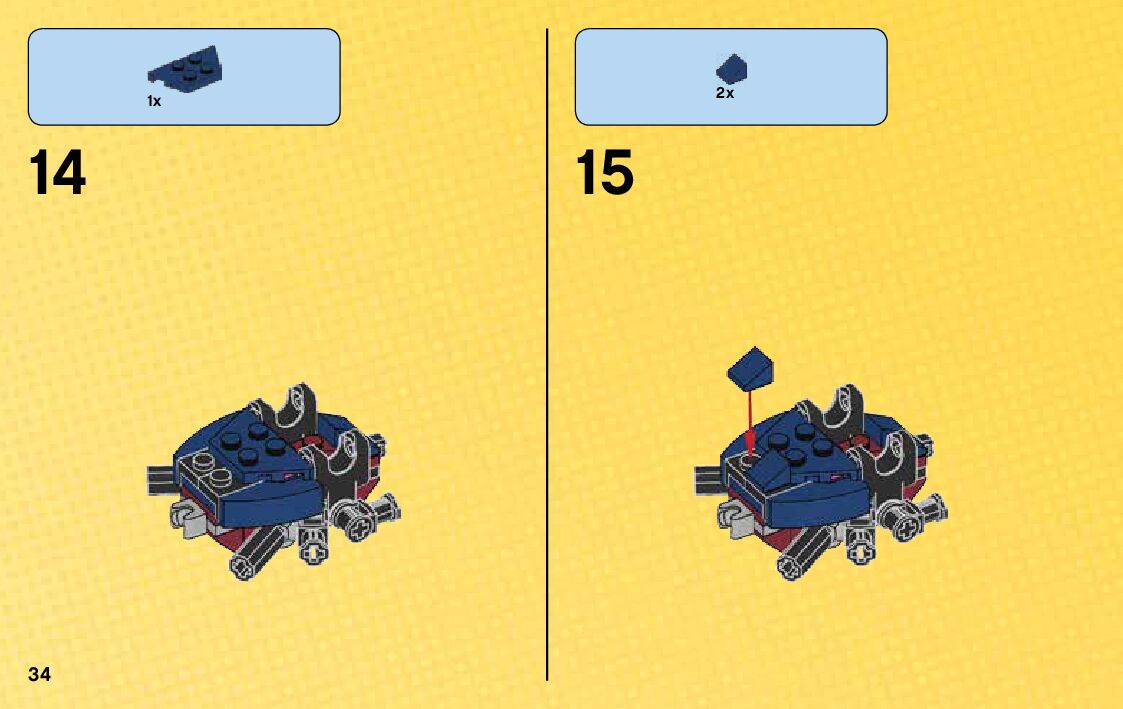 1x

14

2x

15

34