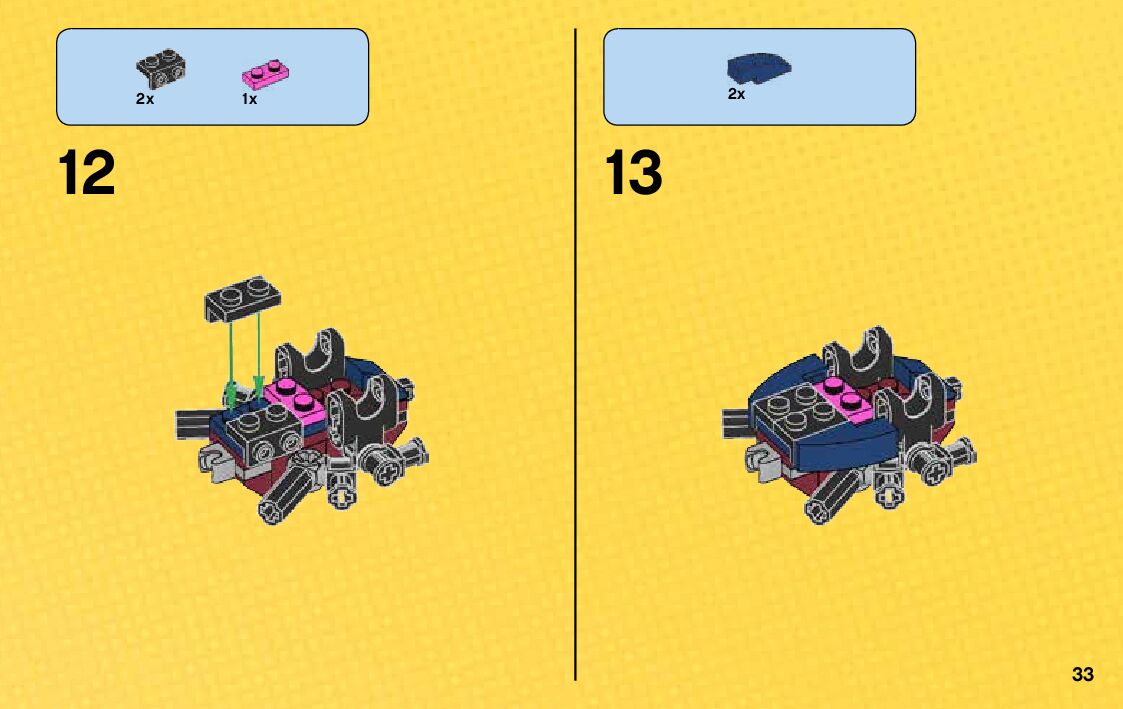 2x 1x

12

2x

13

33