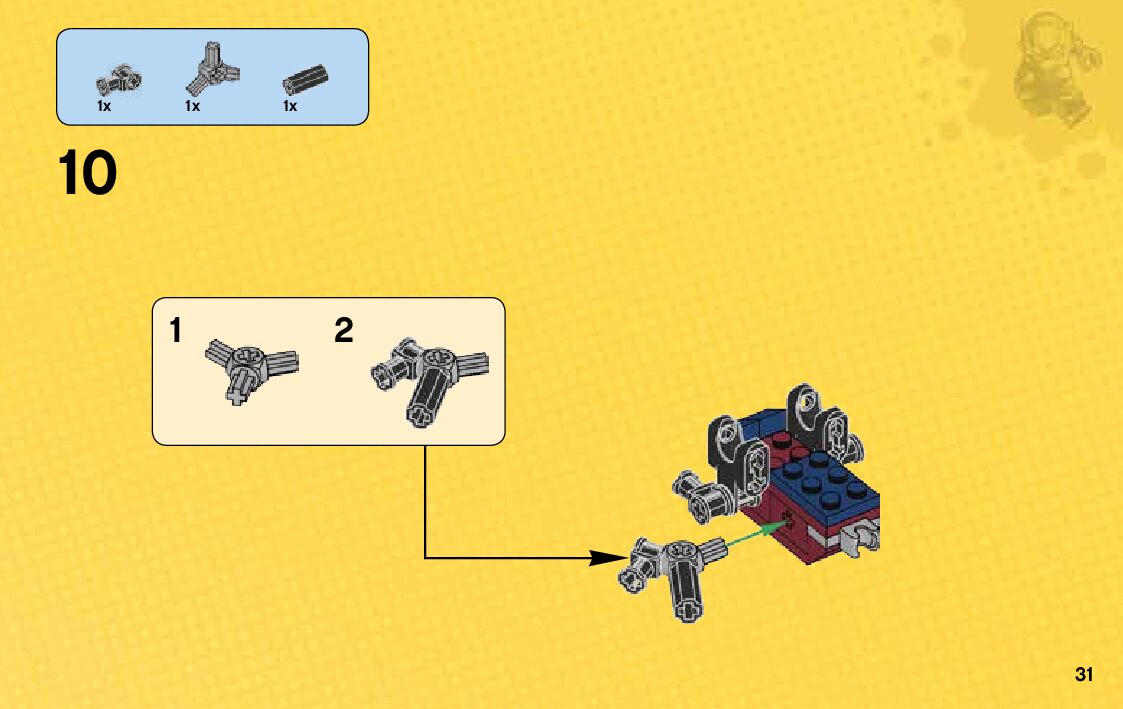 1x 1x 1x

10

1 2

31