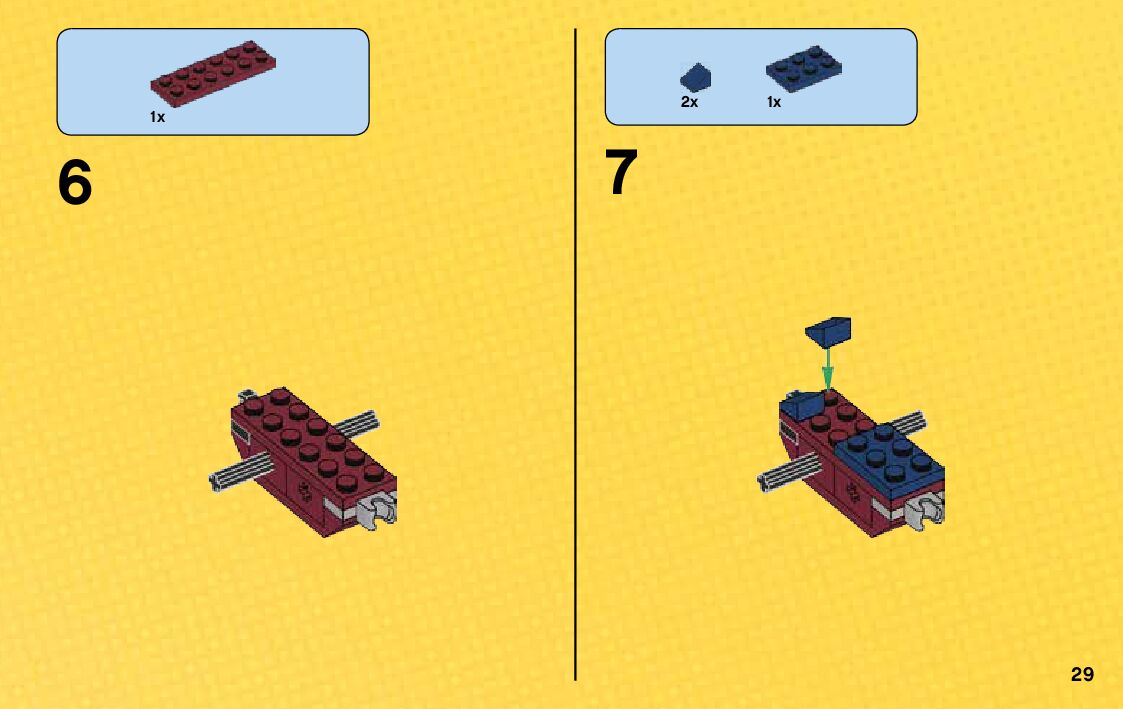 1x

6

2x 1x

7

29