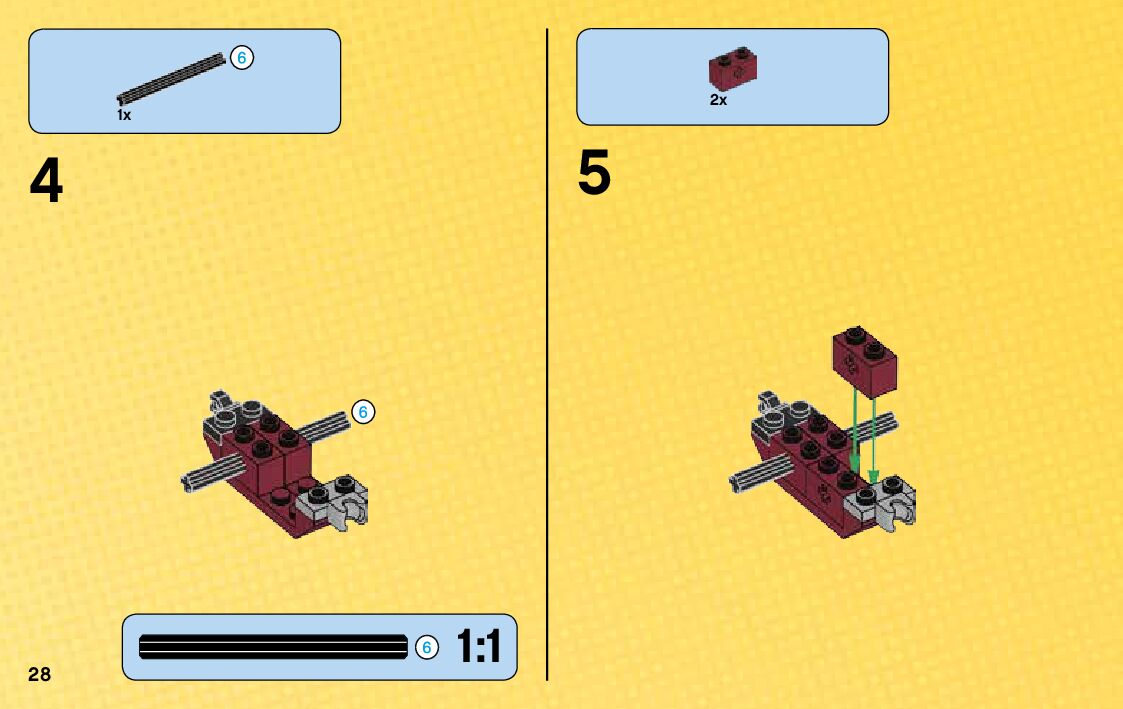 6
1x

4

6

6 1:1

28

2x

5