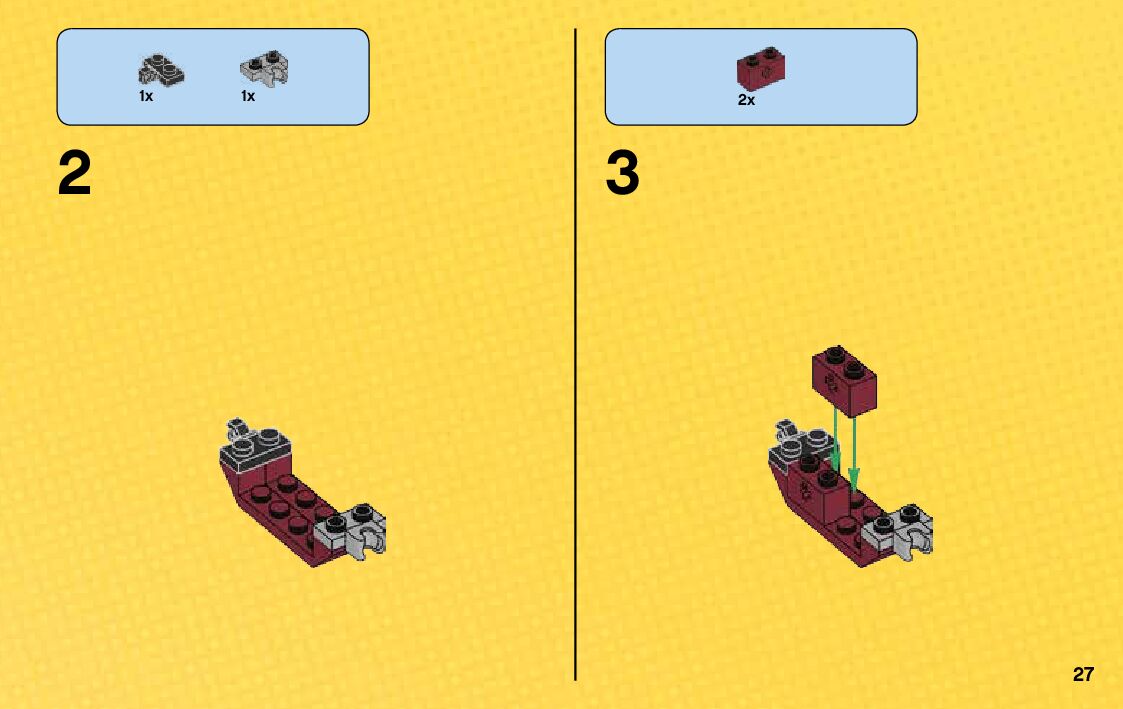 1x 1x

2

2x

3

27