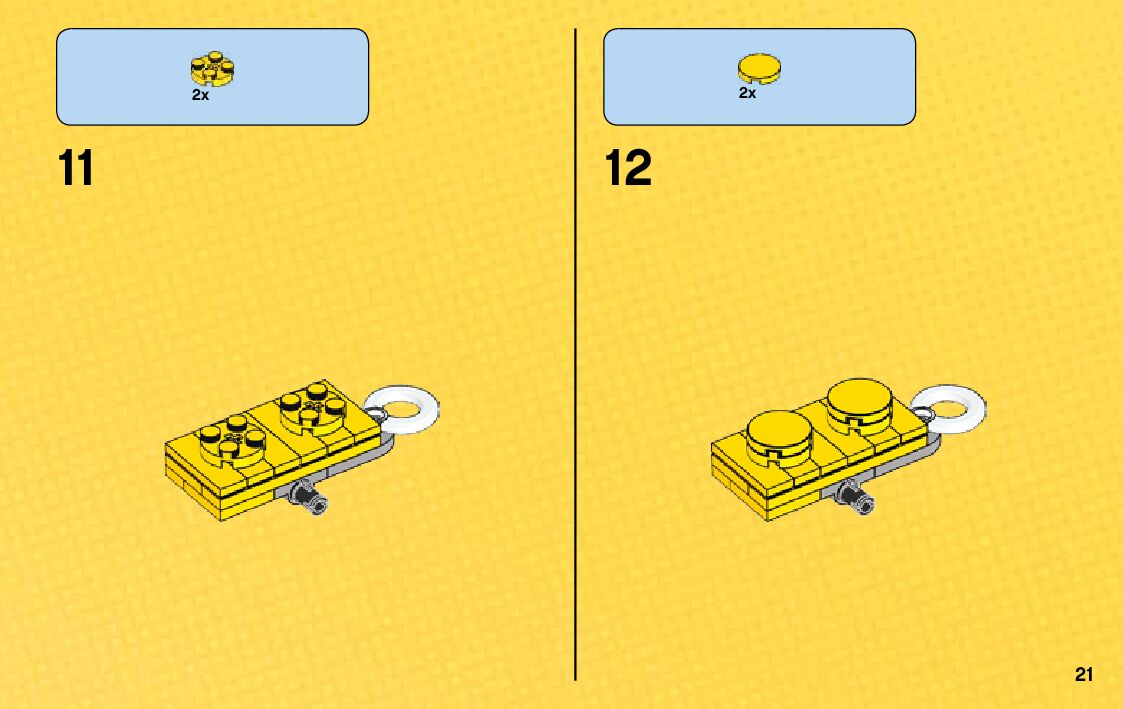 2x

11

2x

12

21