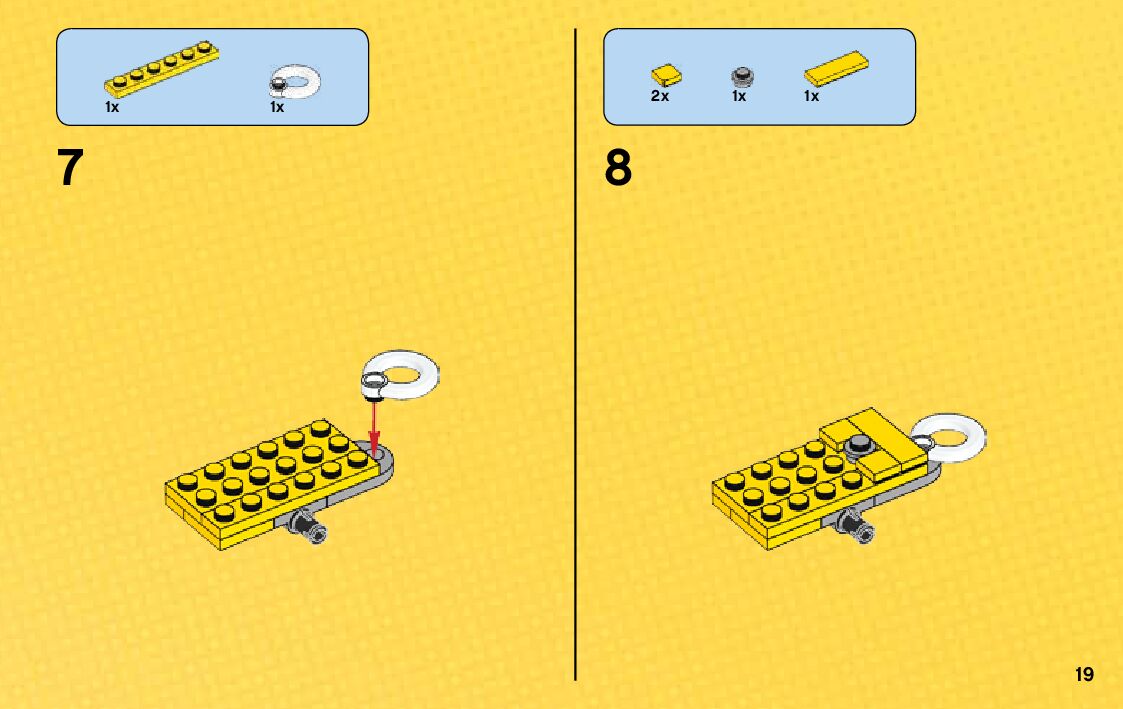 1x 1x

7

2x 1x 1x

8

19