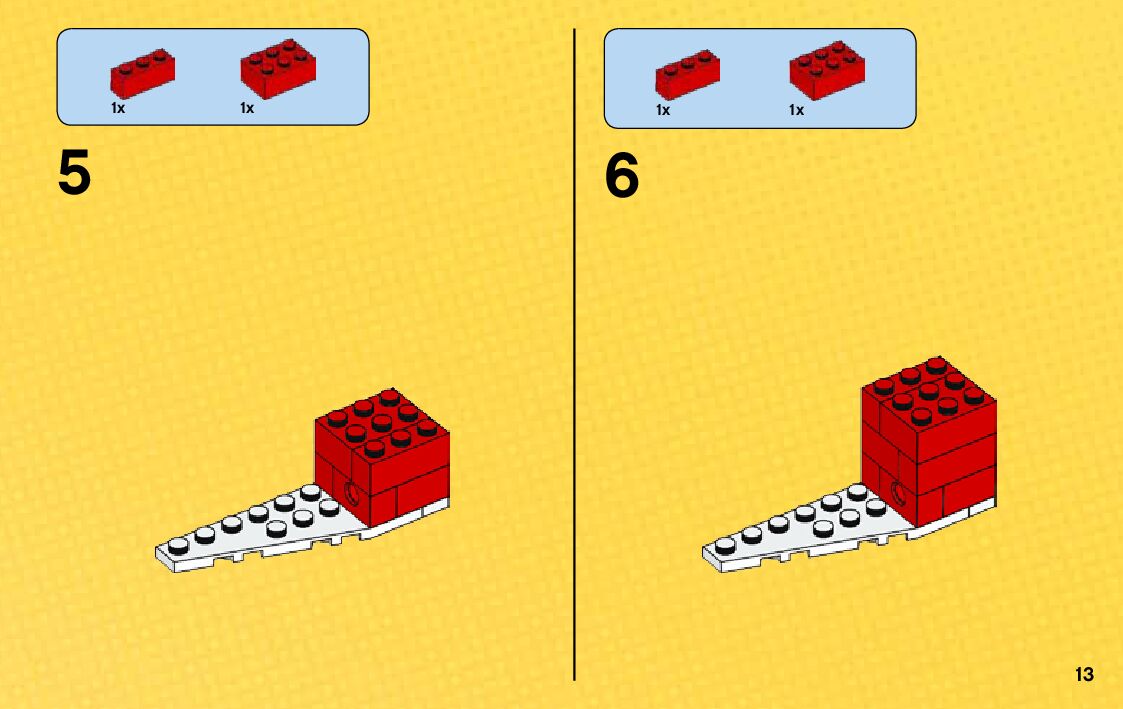 1x 1x

5

1x 1x

6

13