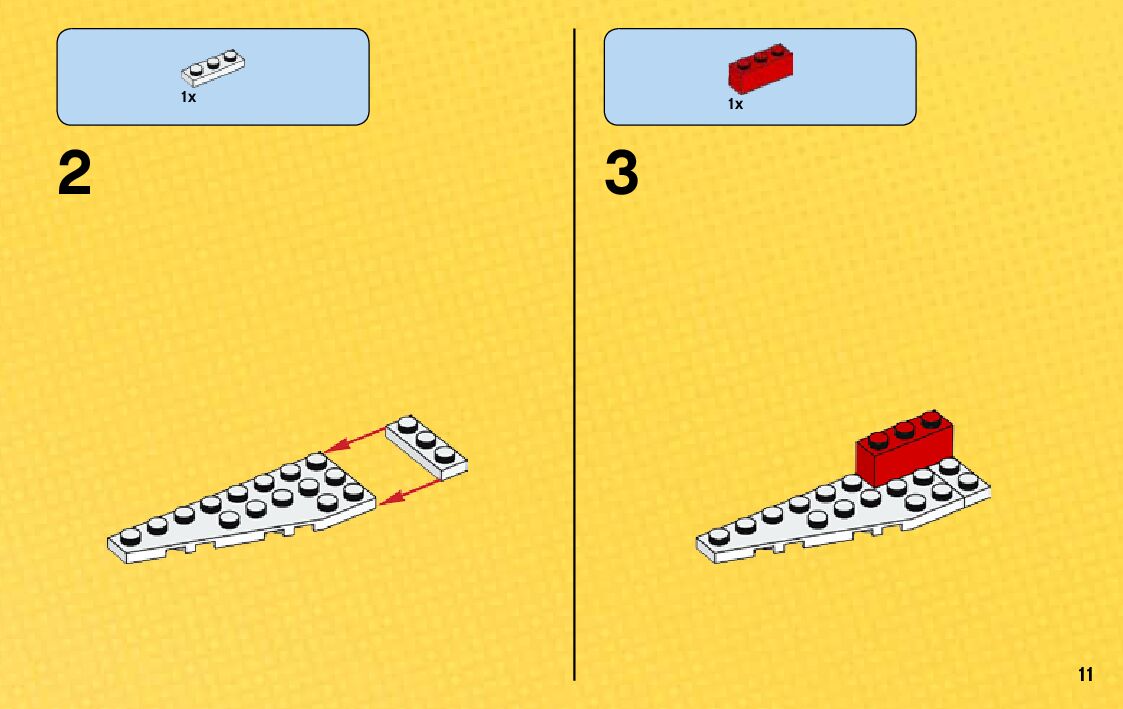 1x

2

1x

3

11