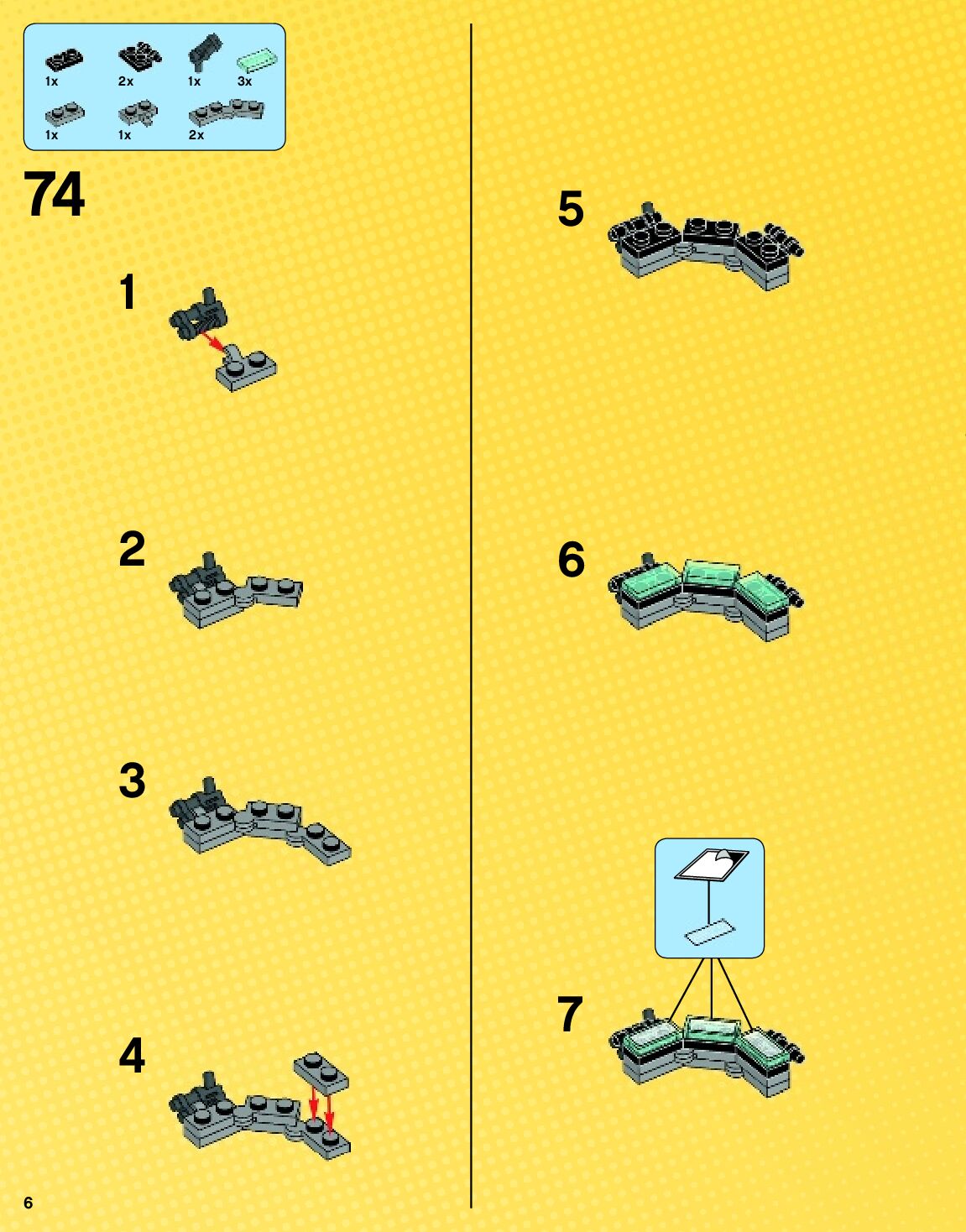 1x 2x 1x 3x
1x 1x 2x

74

1

2

3

4

5

6

7

6