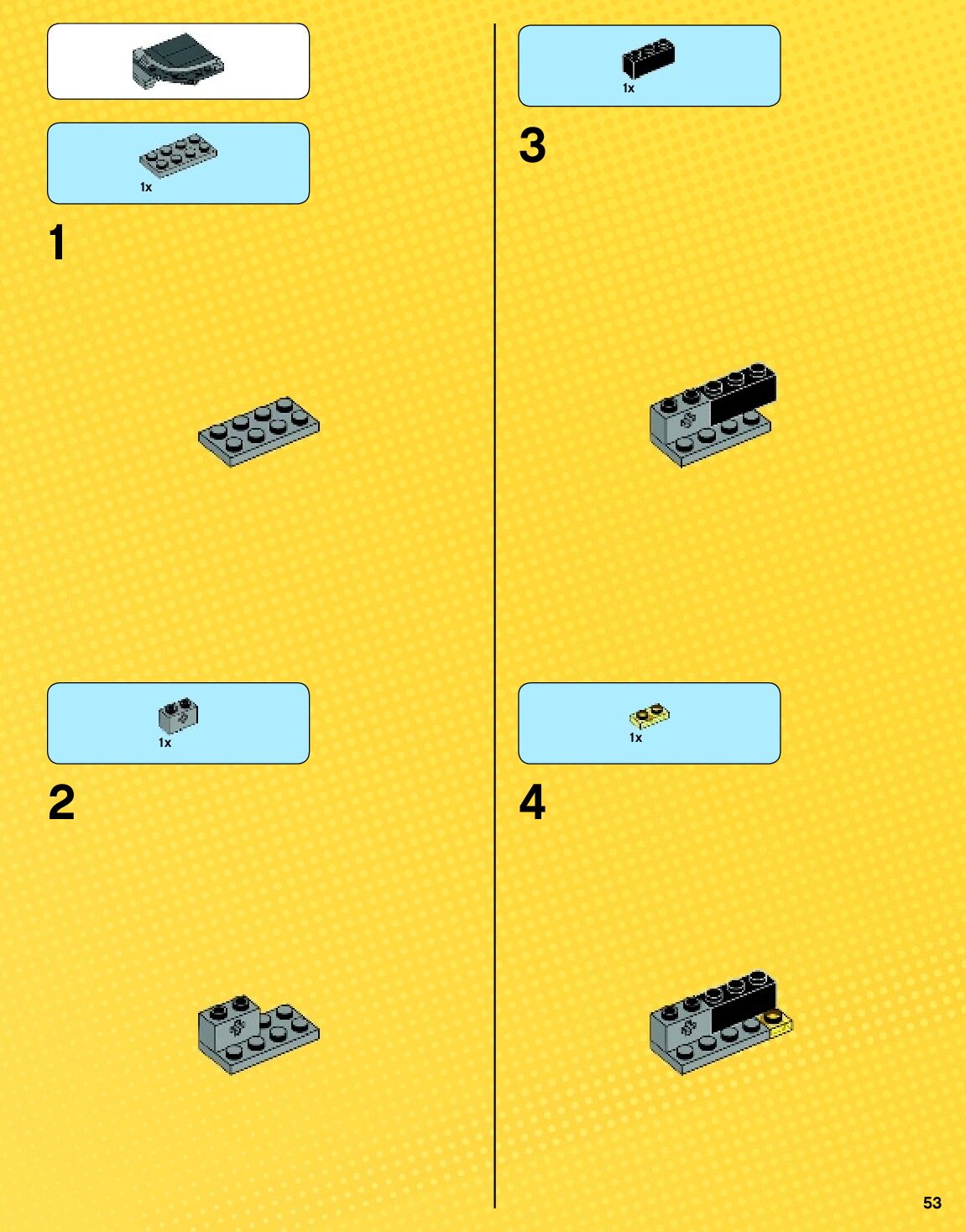 1x

1

1x

2

1x

3

1x

4

53