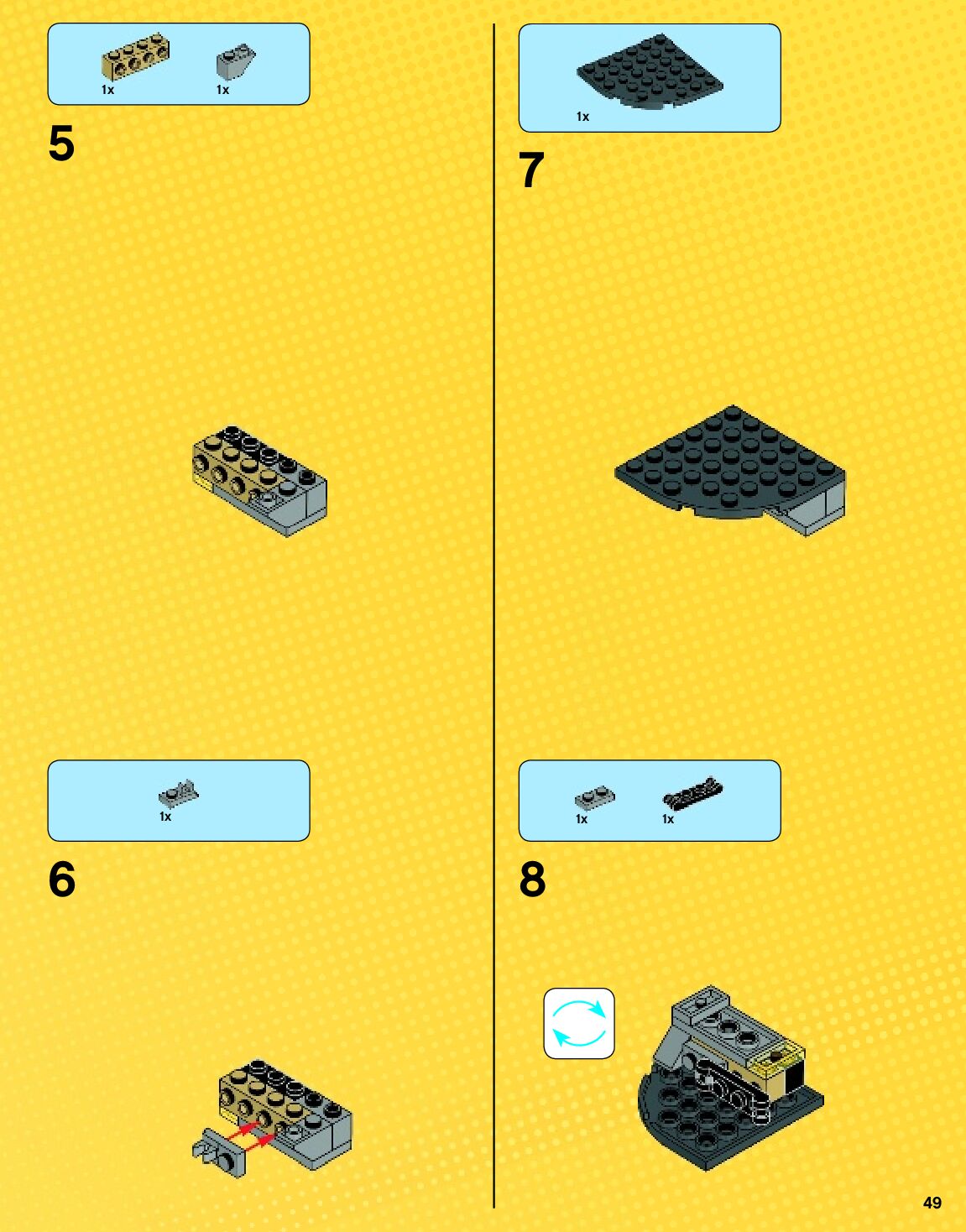 1x 1x

5

1x

6

1x

7

1x 1x

8

49