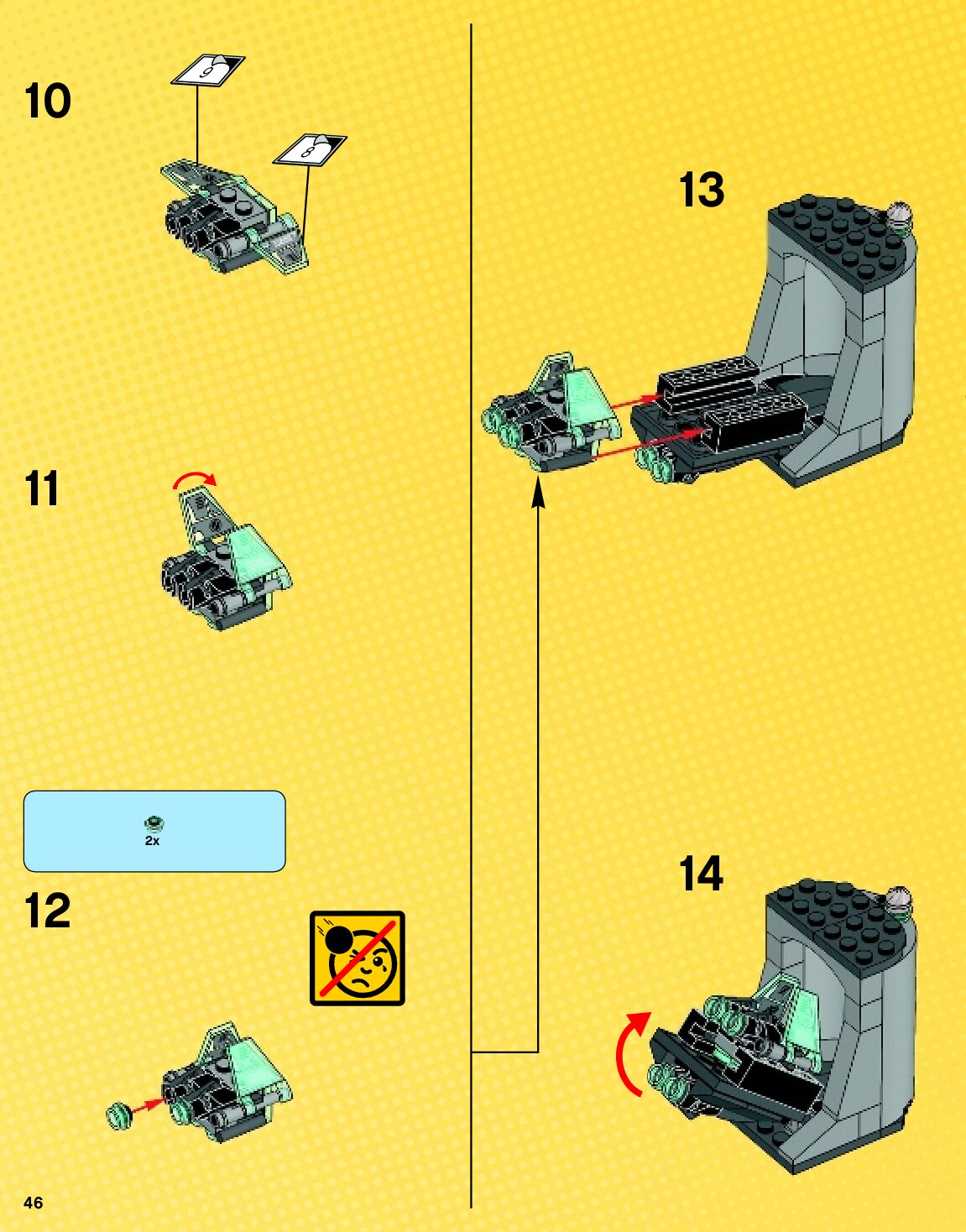 10

9

8

11

2x

12

13

14

46