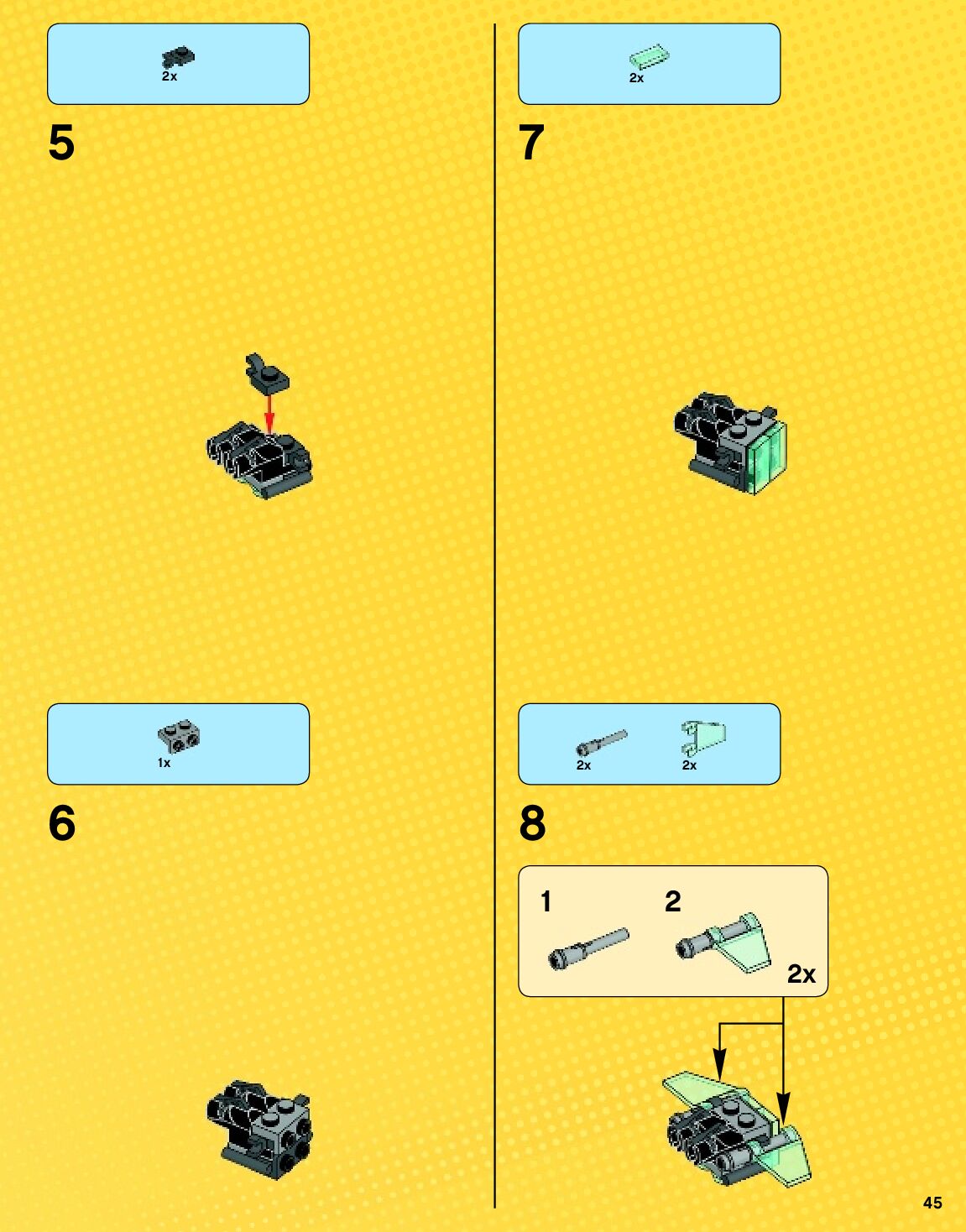 2x

5

1x

6

2x

7

2x 2x

8

1 2

2x

45