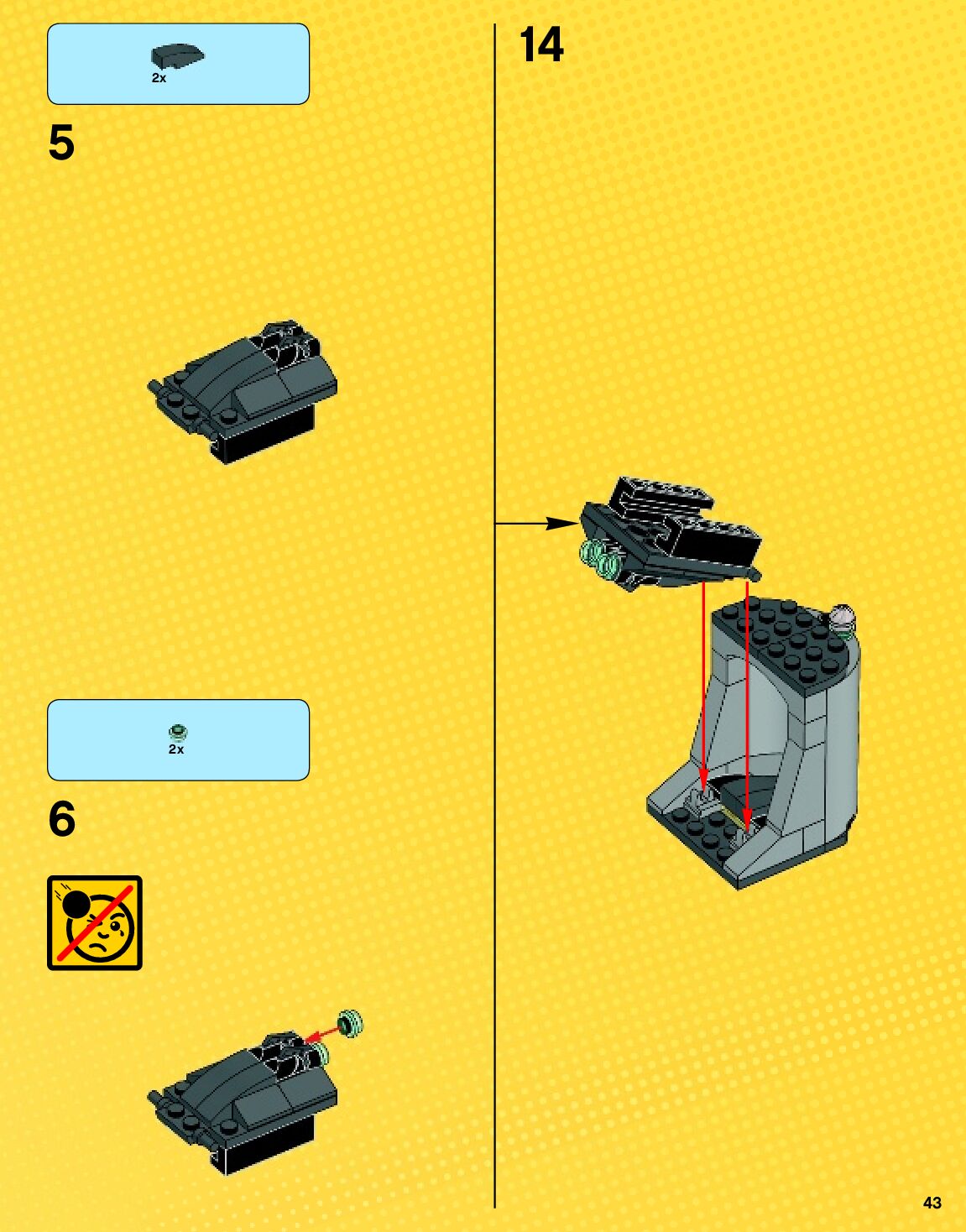 2x

5

2x

6

14

43