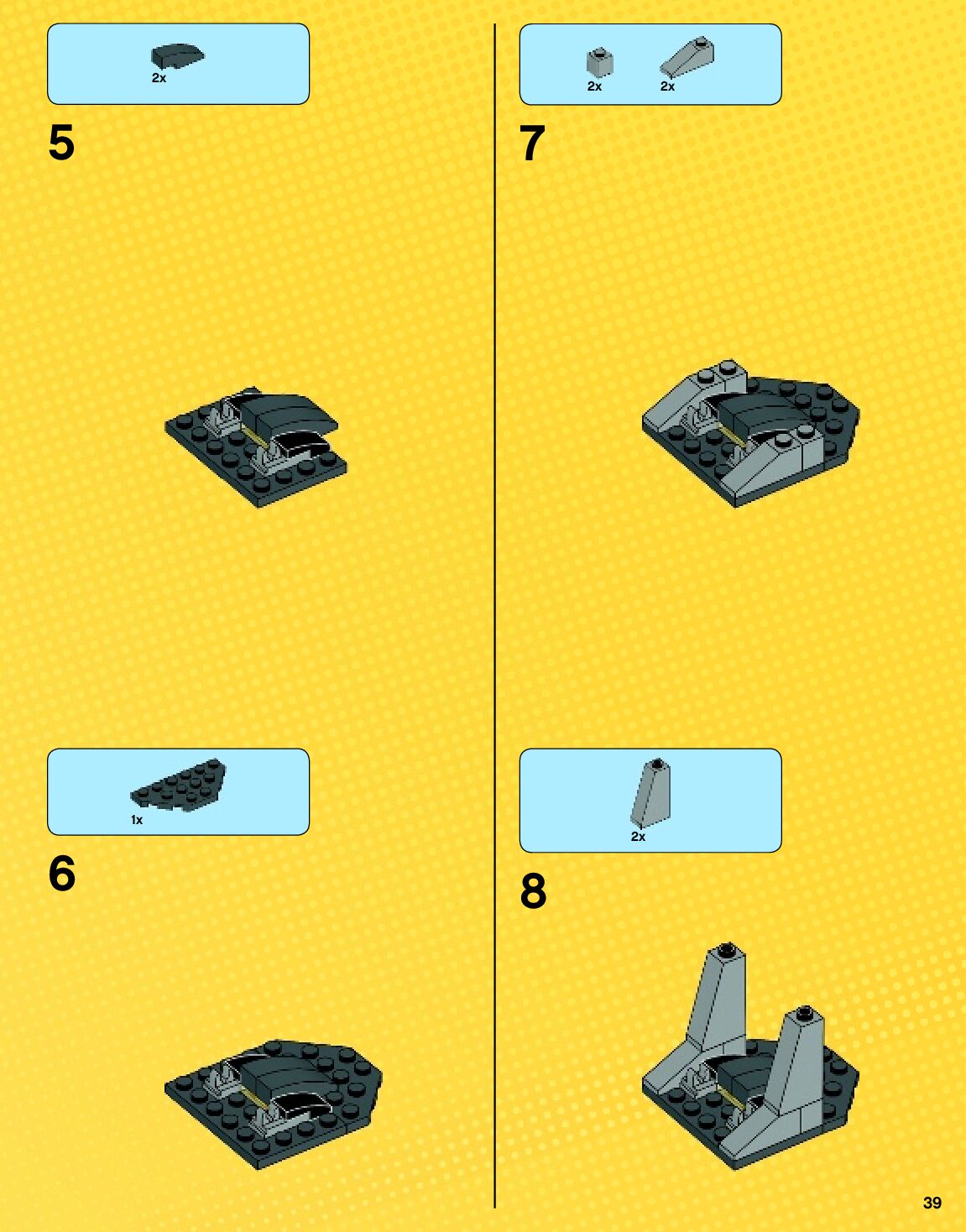 2x

5

1x

6

2x 2x

7

2x

8

39