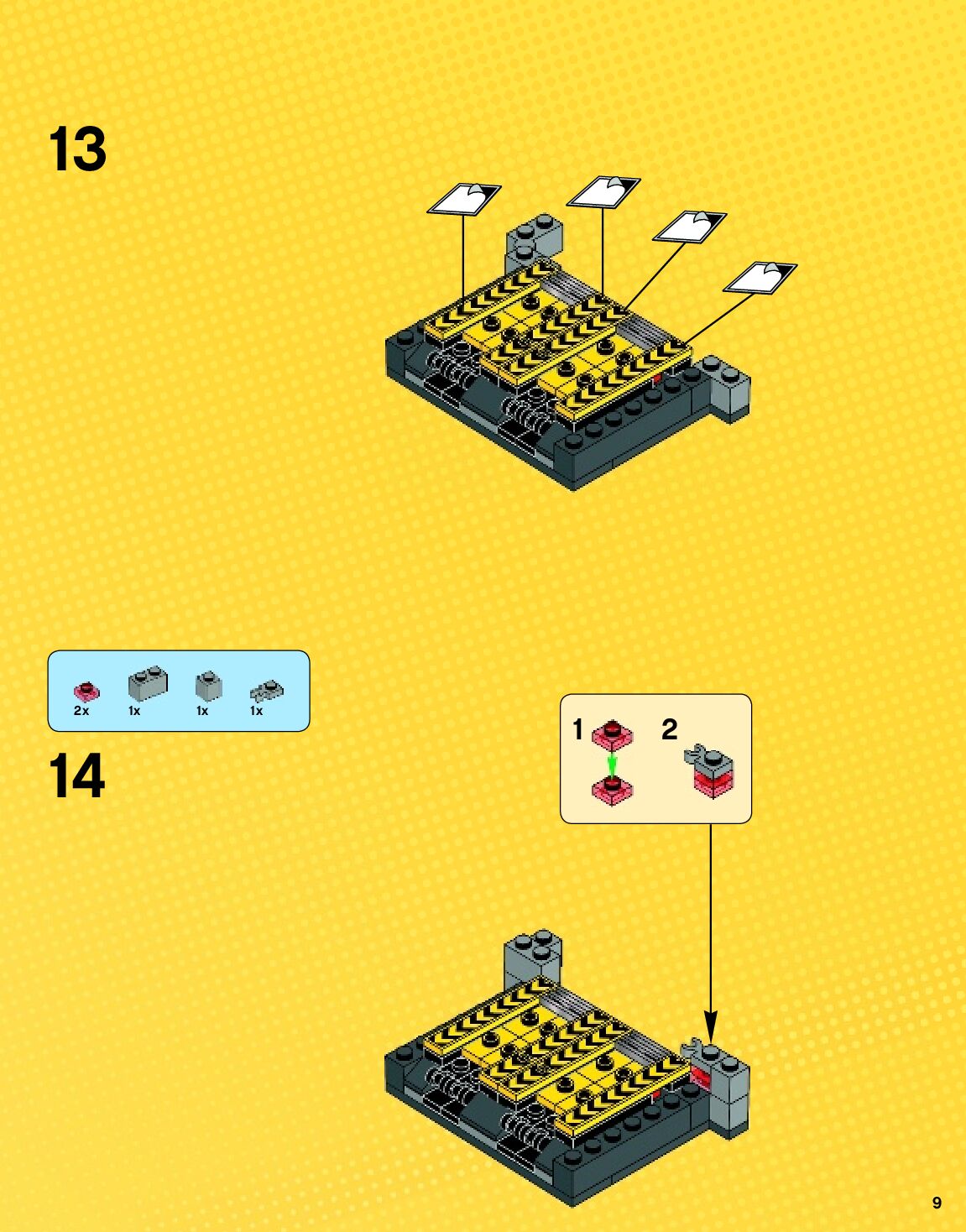 13

2x 1x 1x 1x

14

1 2

9