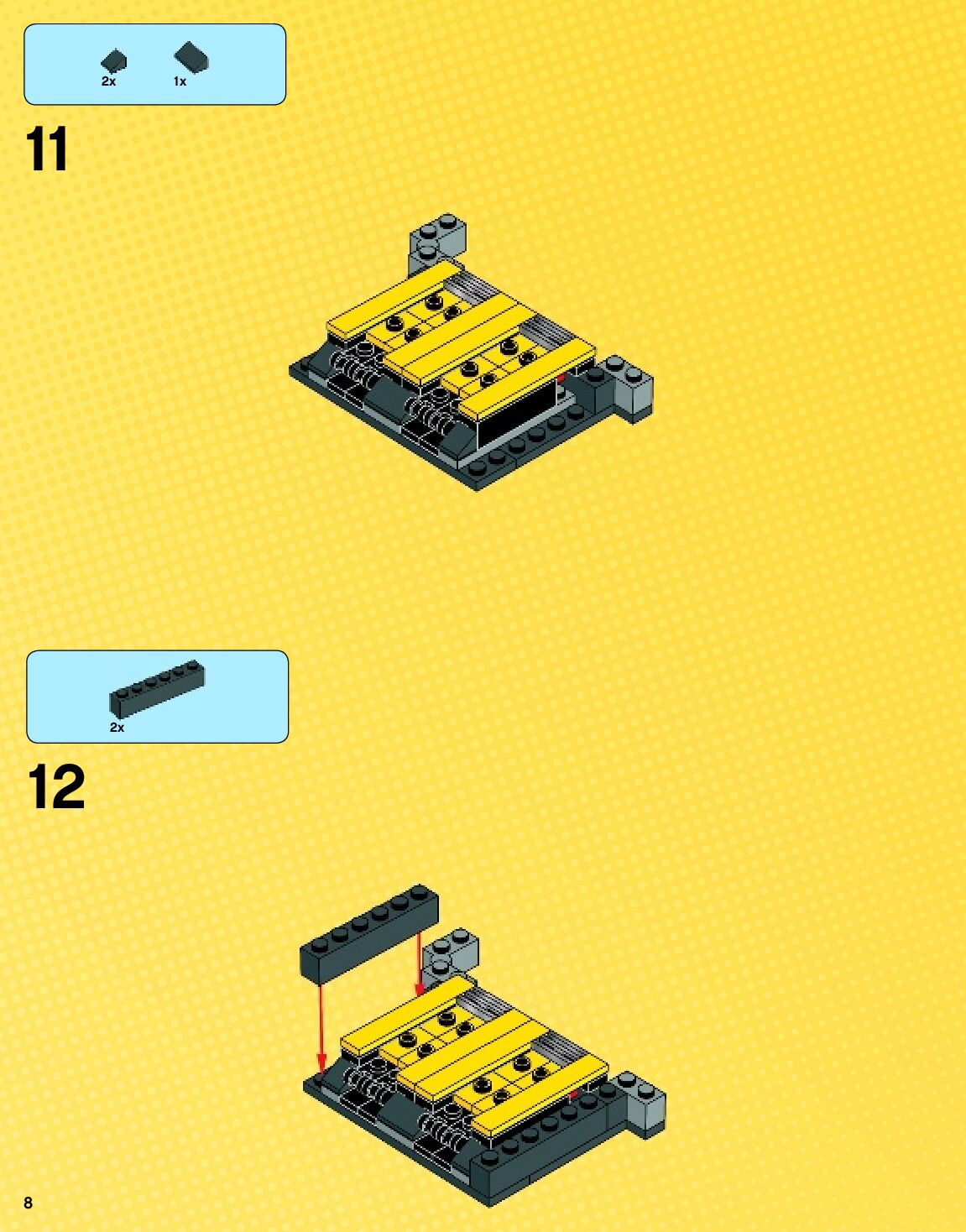 2x 1x

11

2x

12

8