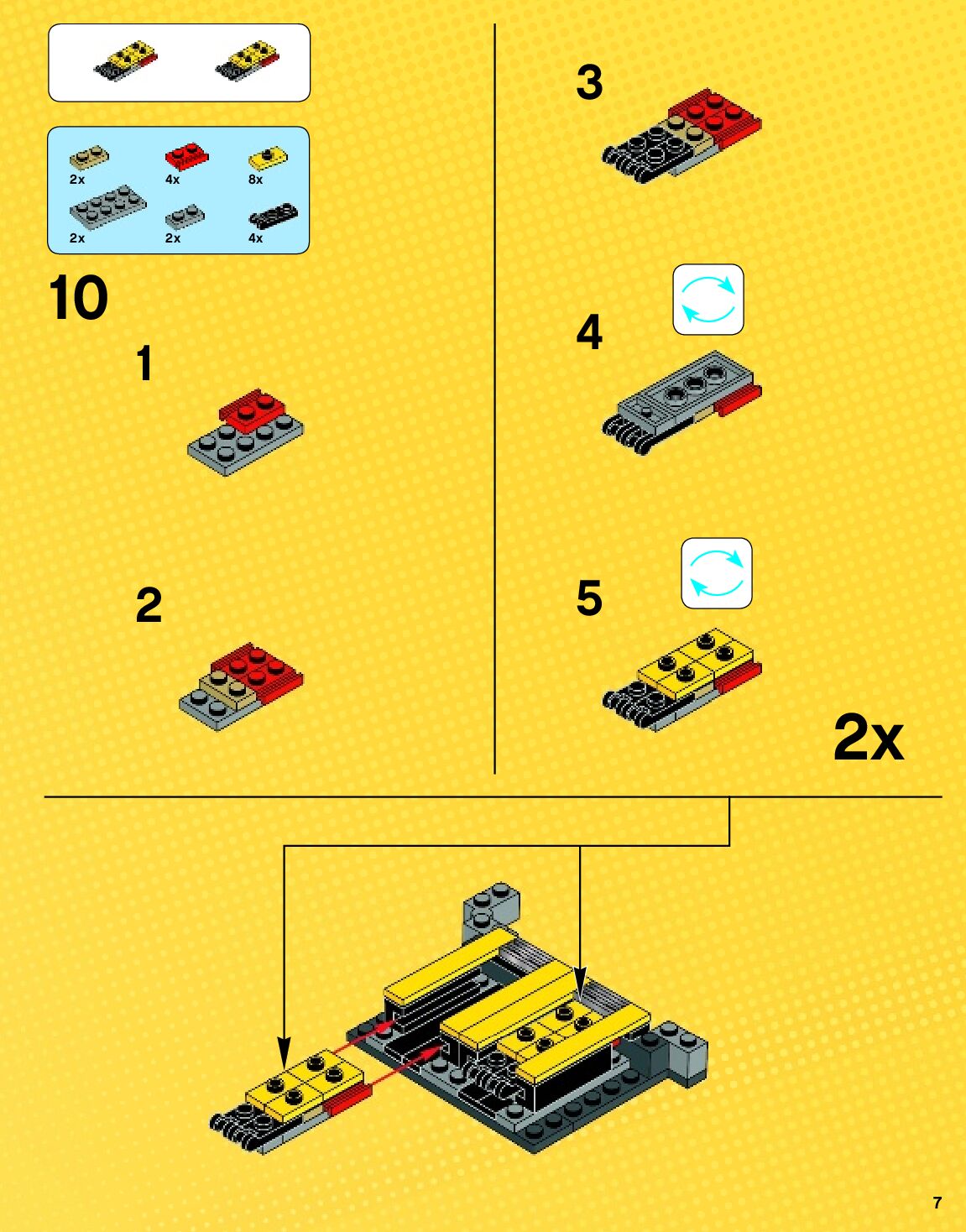 2x
4x
8x
2x
2x
4x

10

1

2

3

4

5

2x

7