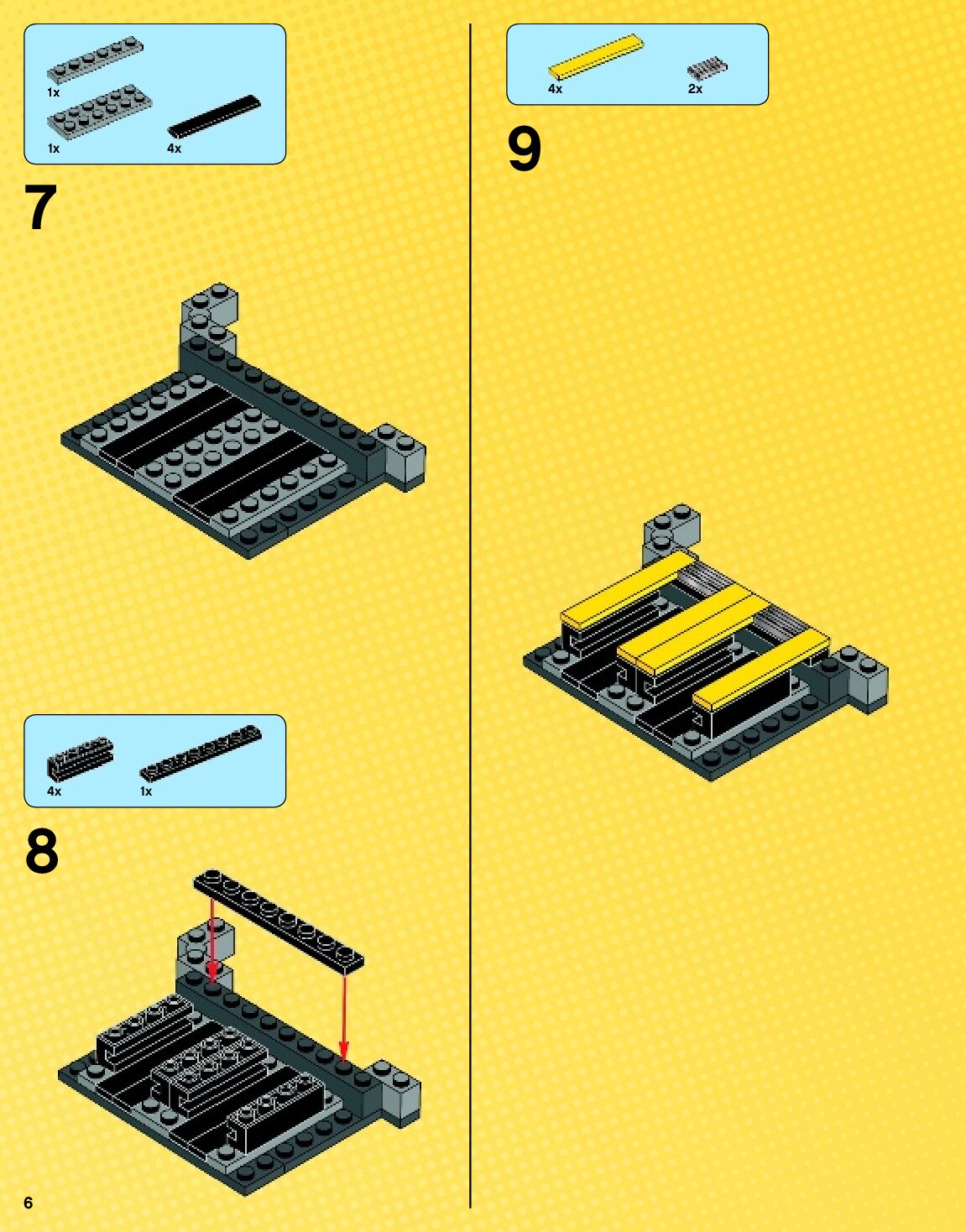 1x
1x
4x

7

4x
1x

8

6

4x
2x

9