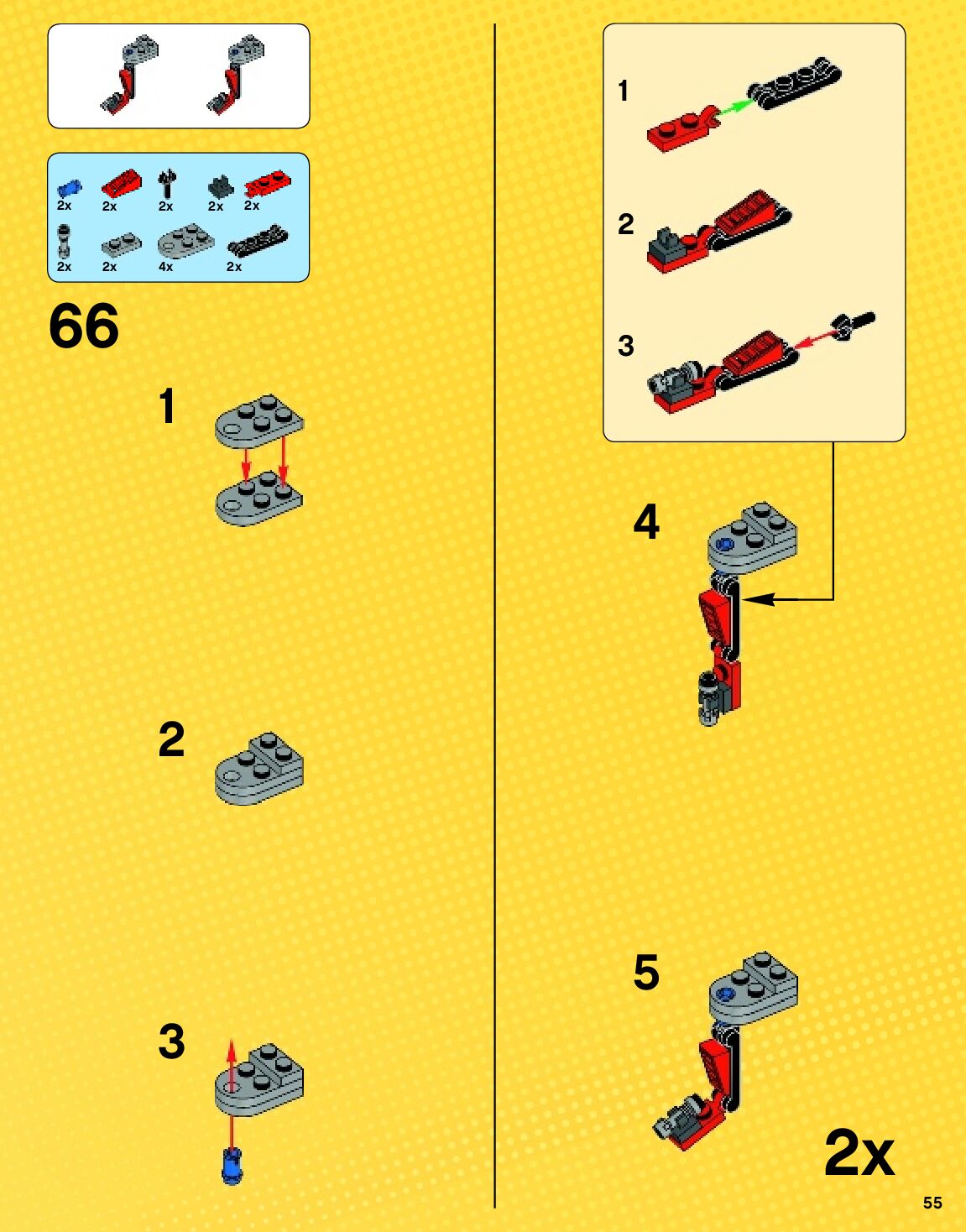 2x 2x 2x 2x 2x
2x 2x 4x 2x

66

1

2

3

1

2

3

4

5

2x

55