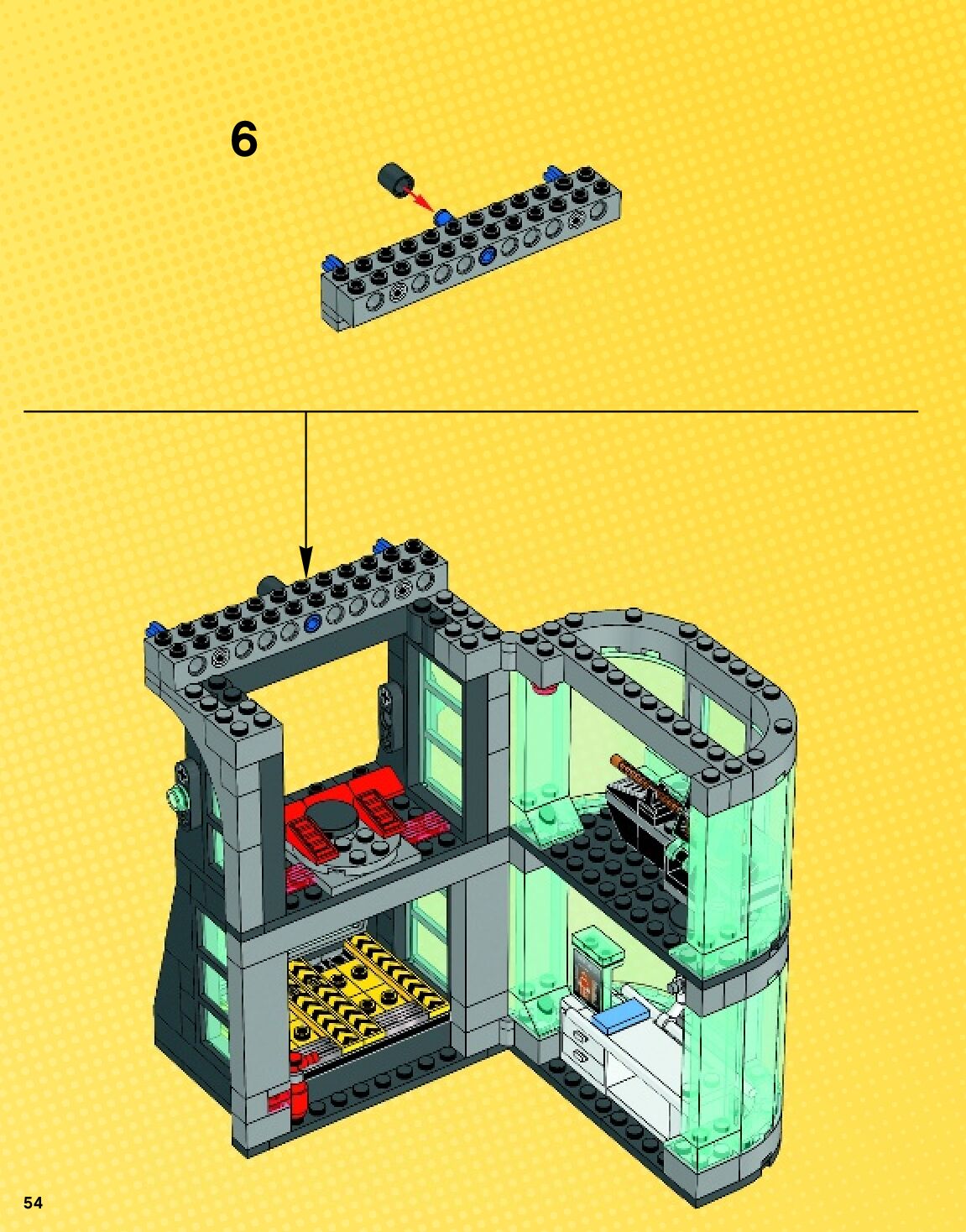 6

54