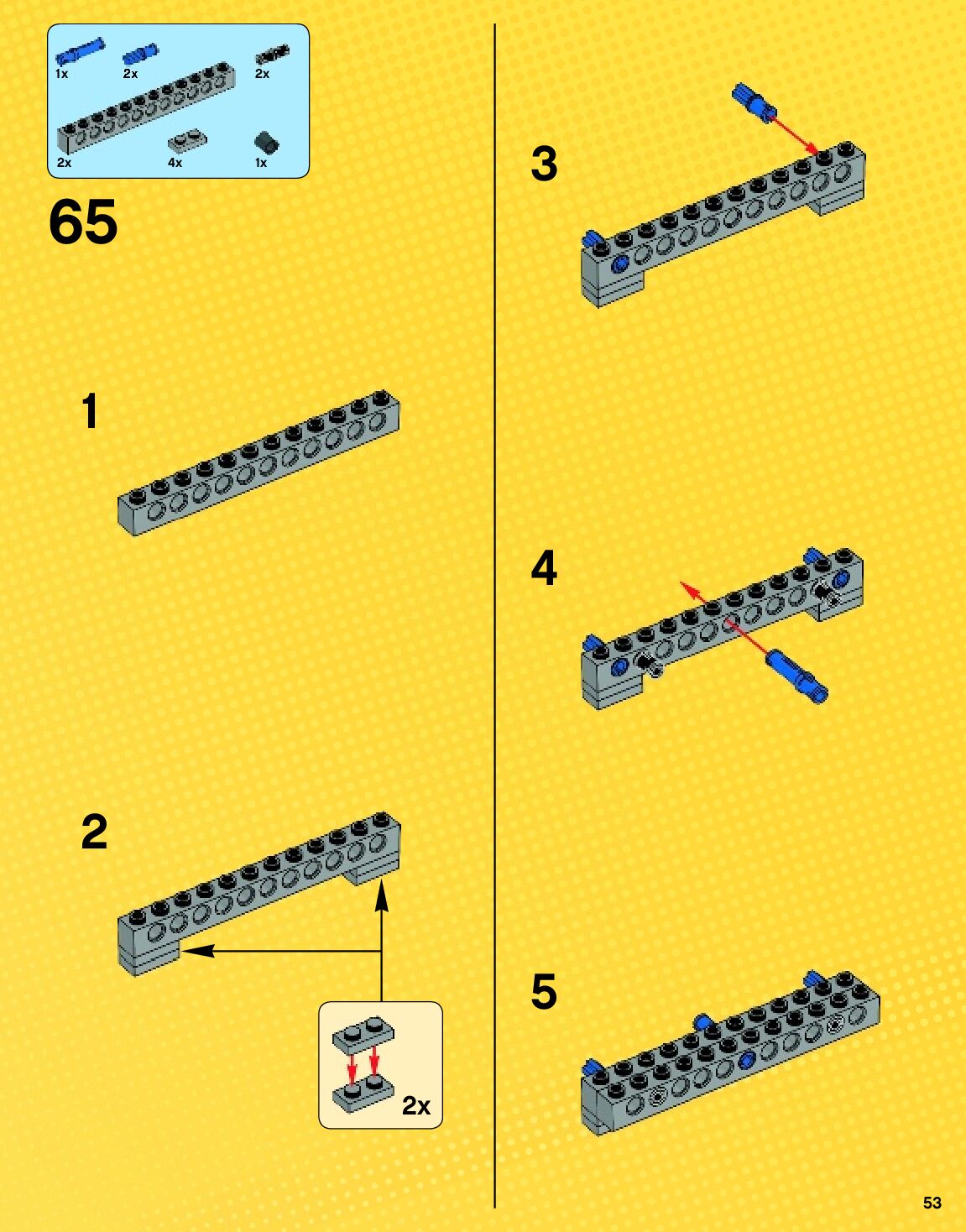 1x
2x
2x
2x
4x
1x

65

1

2

2x

3

4

5

53