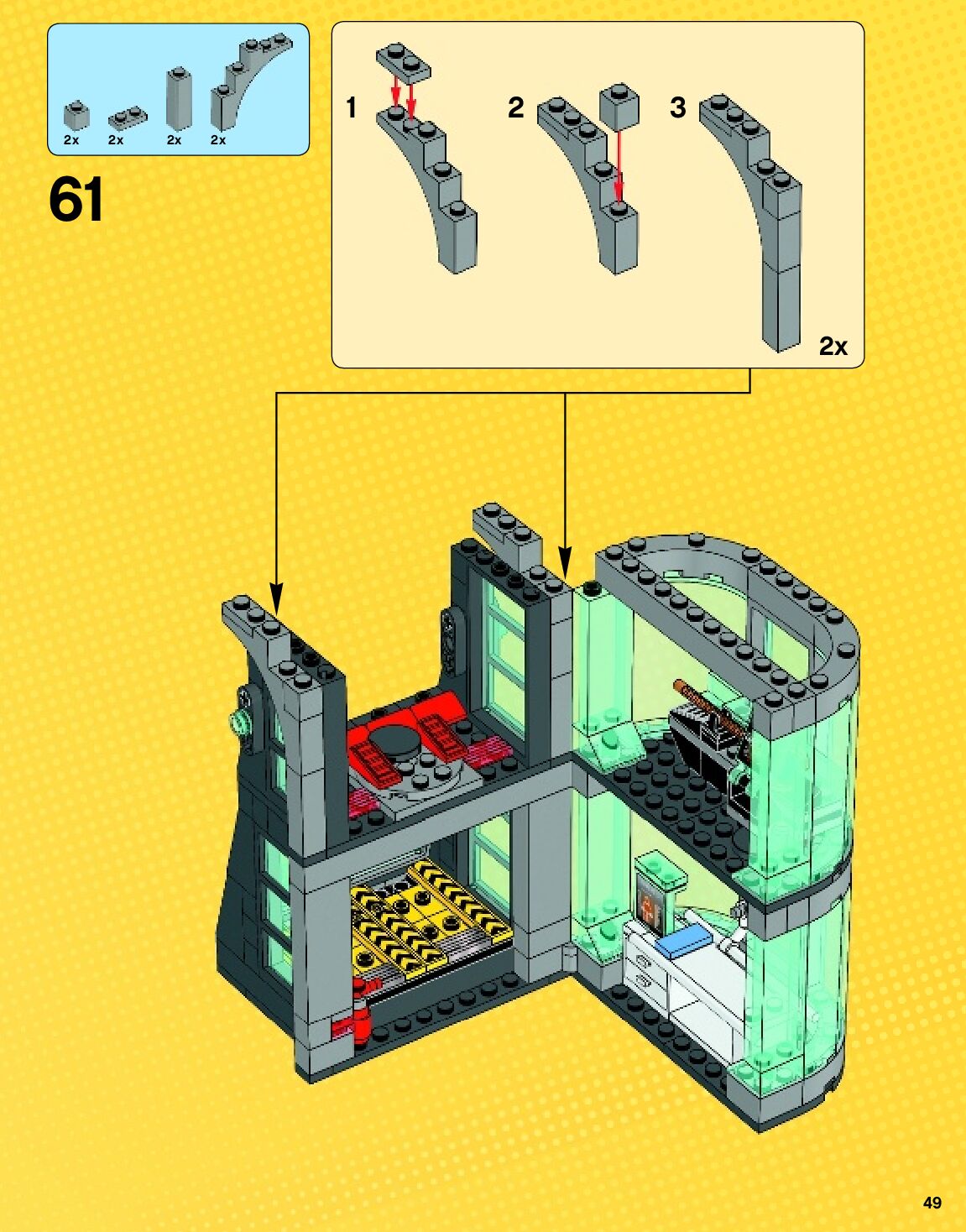 2x 2x 2x 2x

61

1

2

3

2x

49