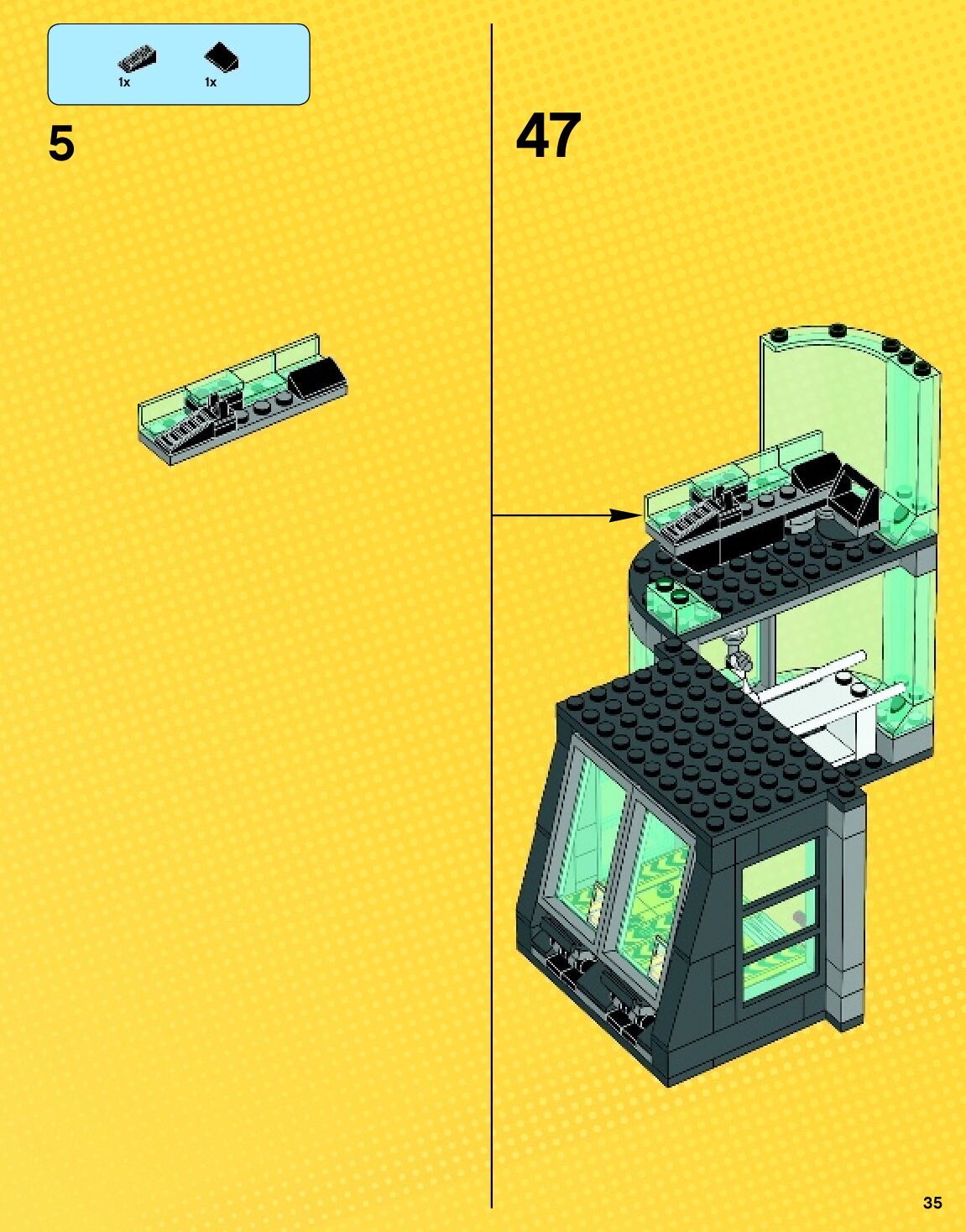 1x 1x

5

47

35