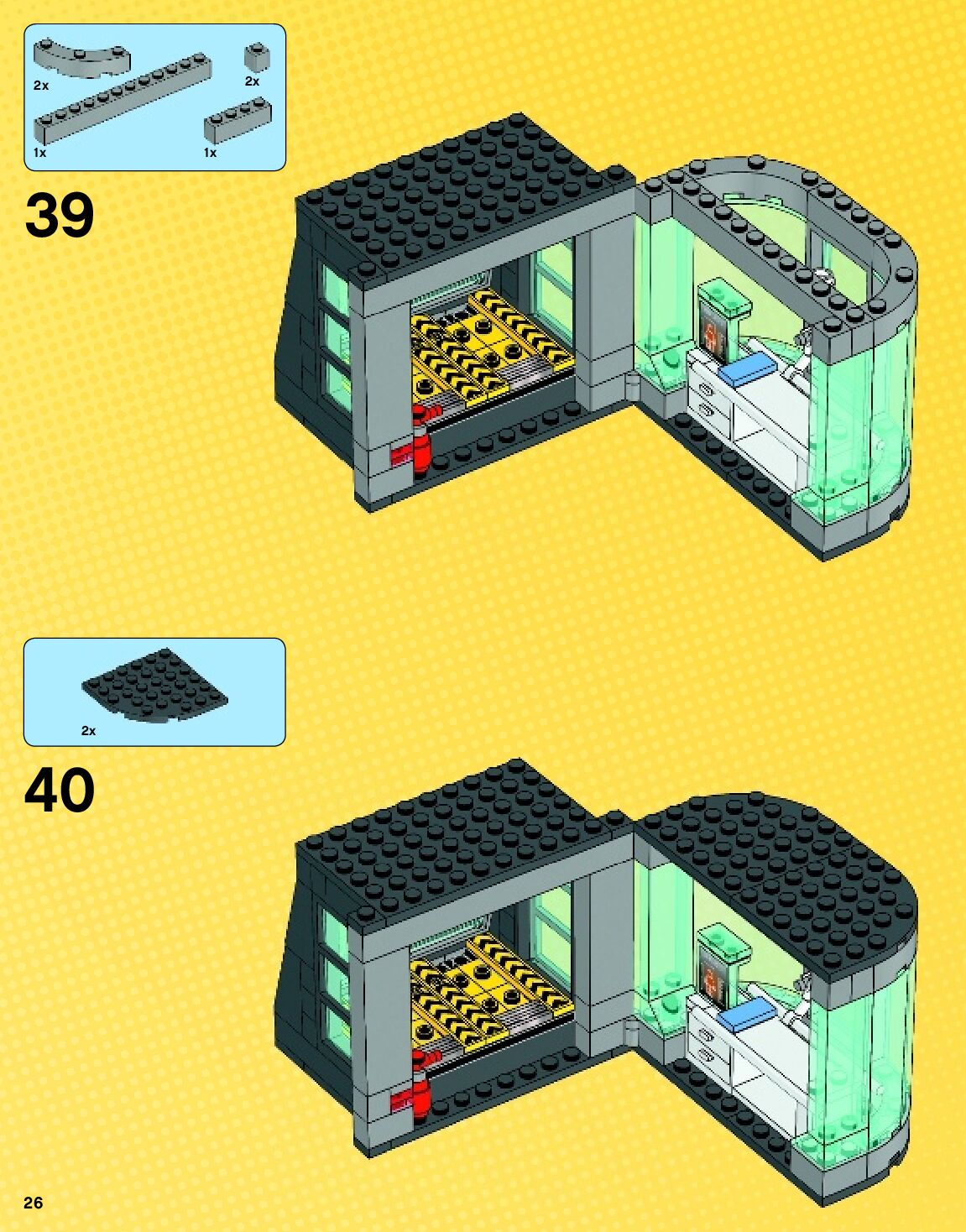 2x
2x
1x
1x

39

2x

40

26