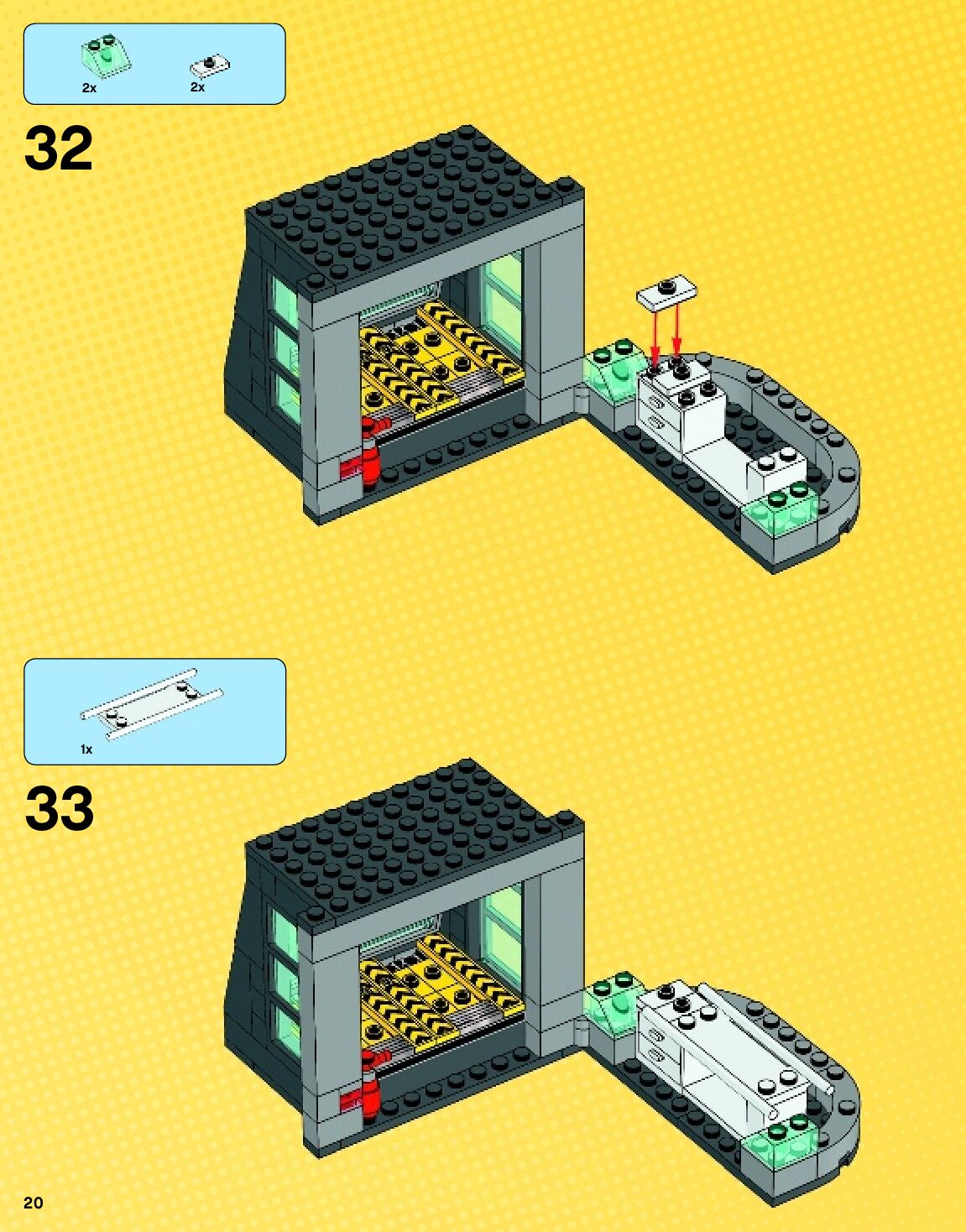 2x
2x

32

1x

33

20