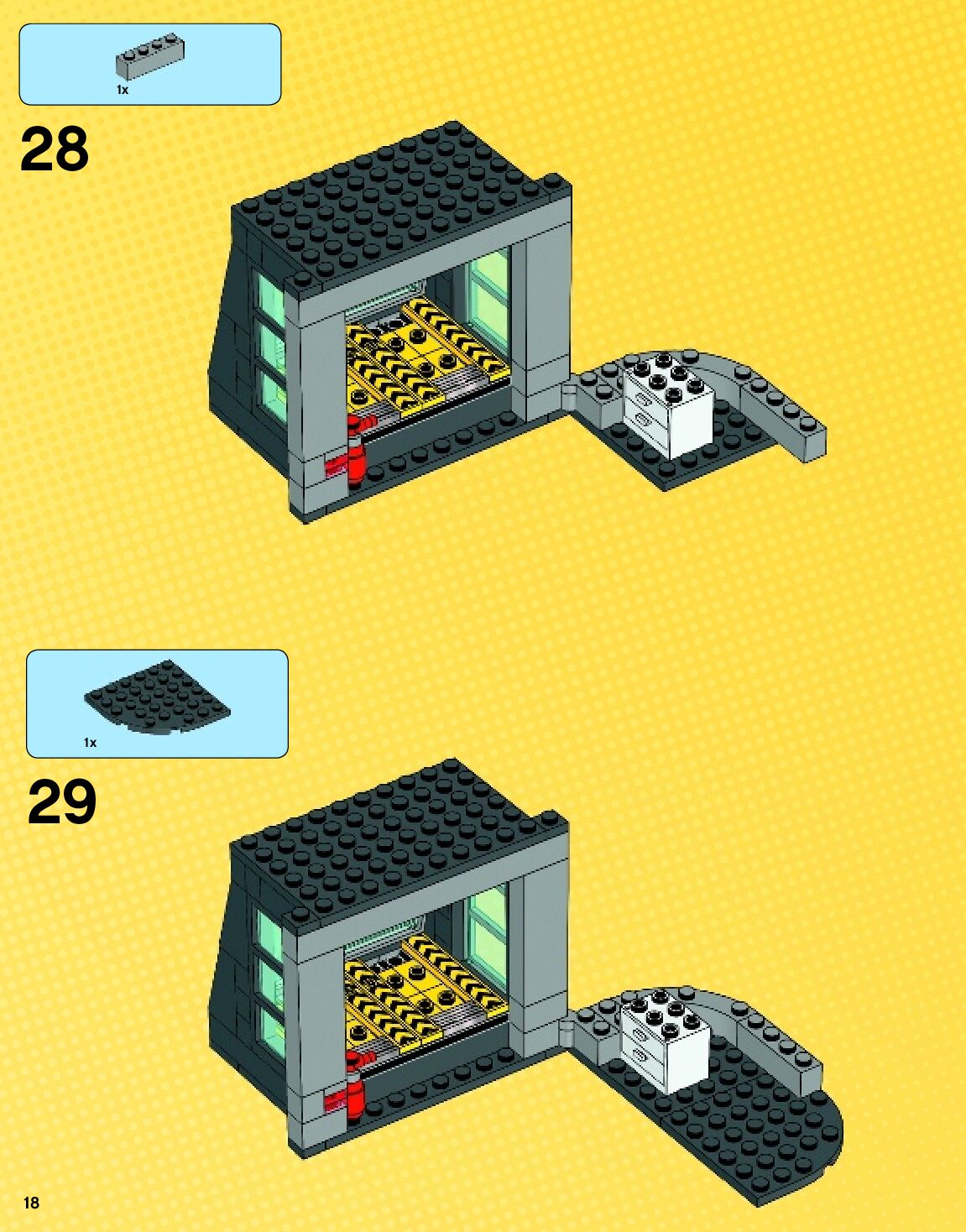 1x

28

1x

29

18