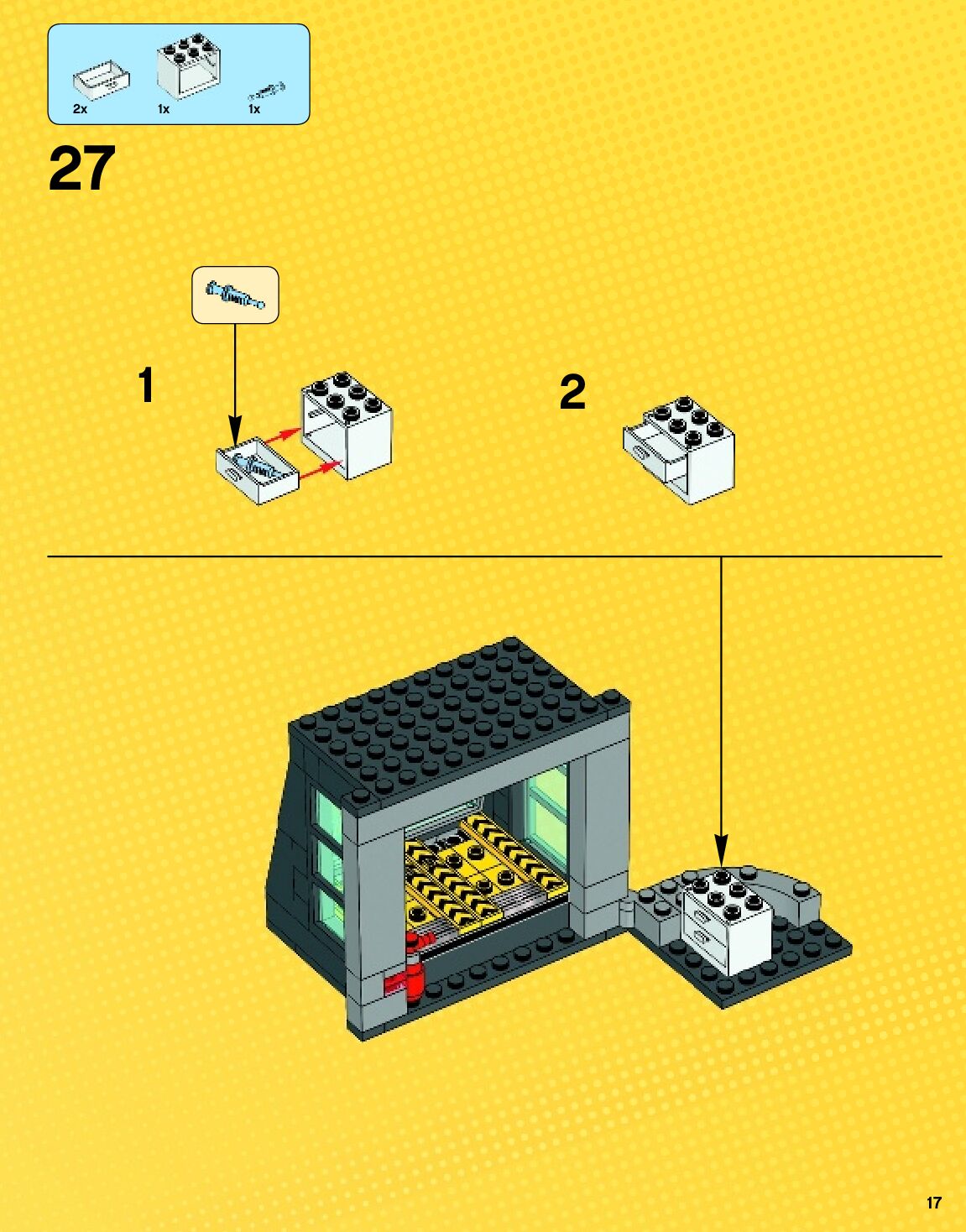 2x
1x
1x

27

1

2

17