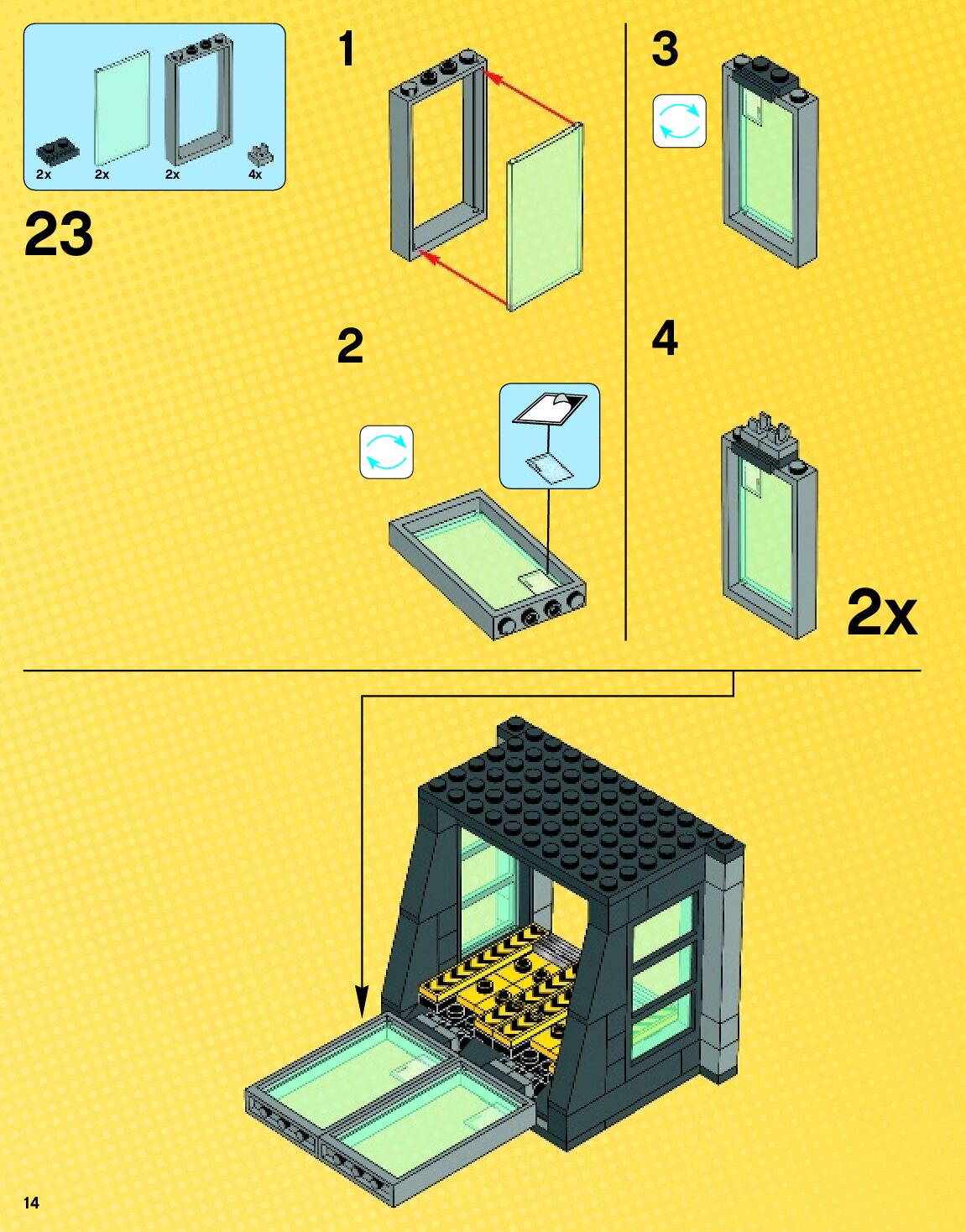 2x 2x 2x 4x

23

1

2

3

4

2x

14