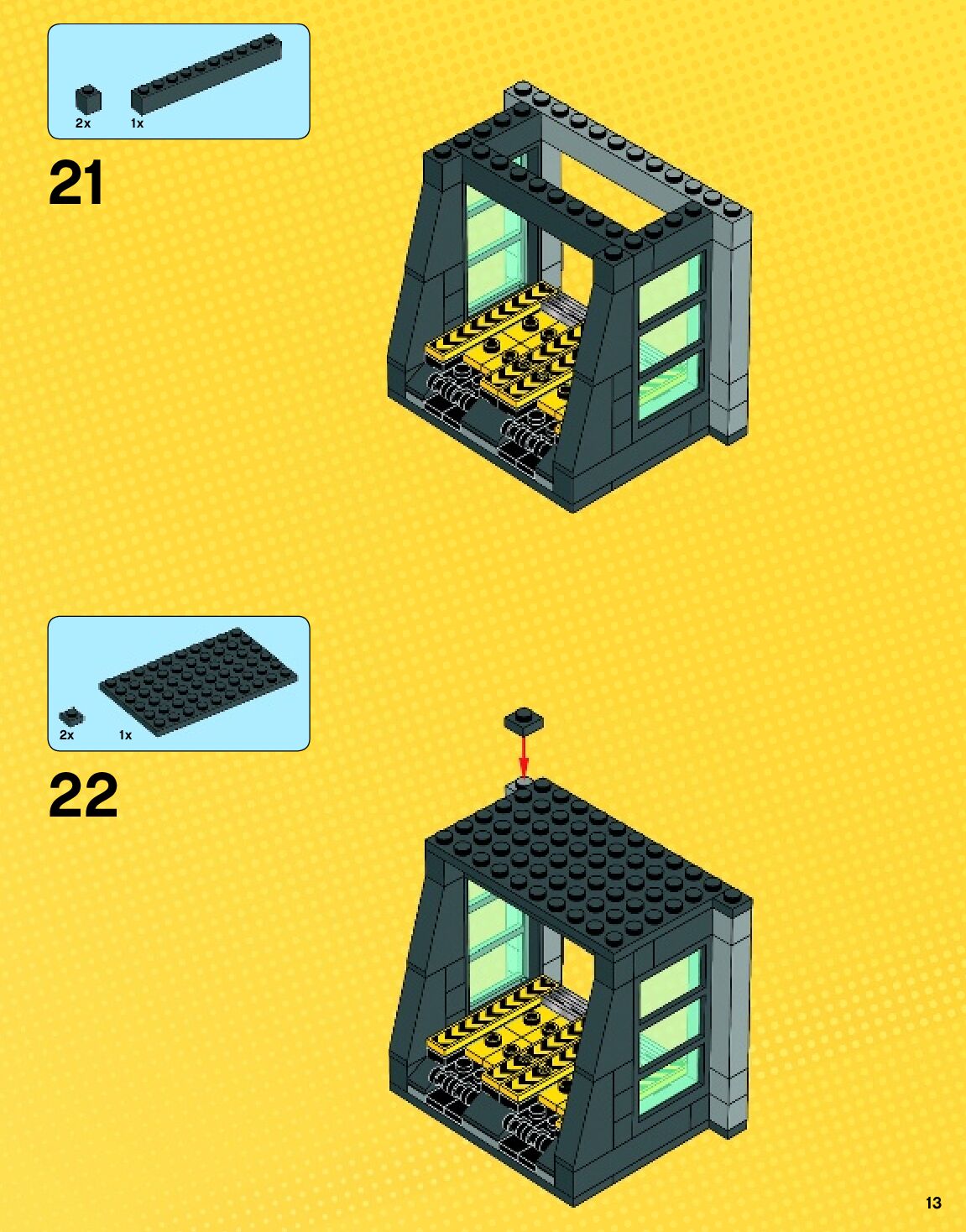 2x 1x

21

2x 1x

22

13