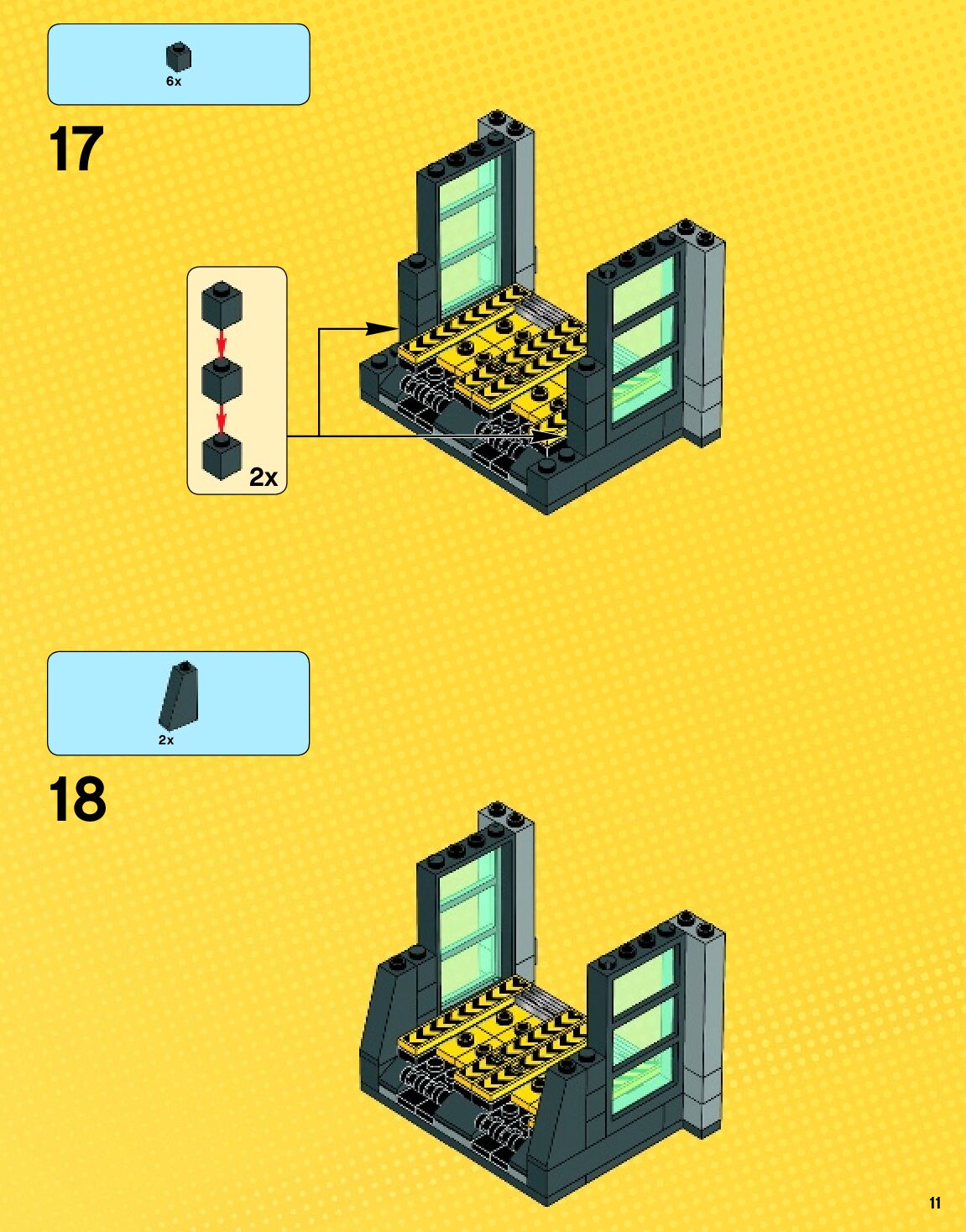 6x

17

2x

2x

18

11