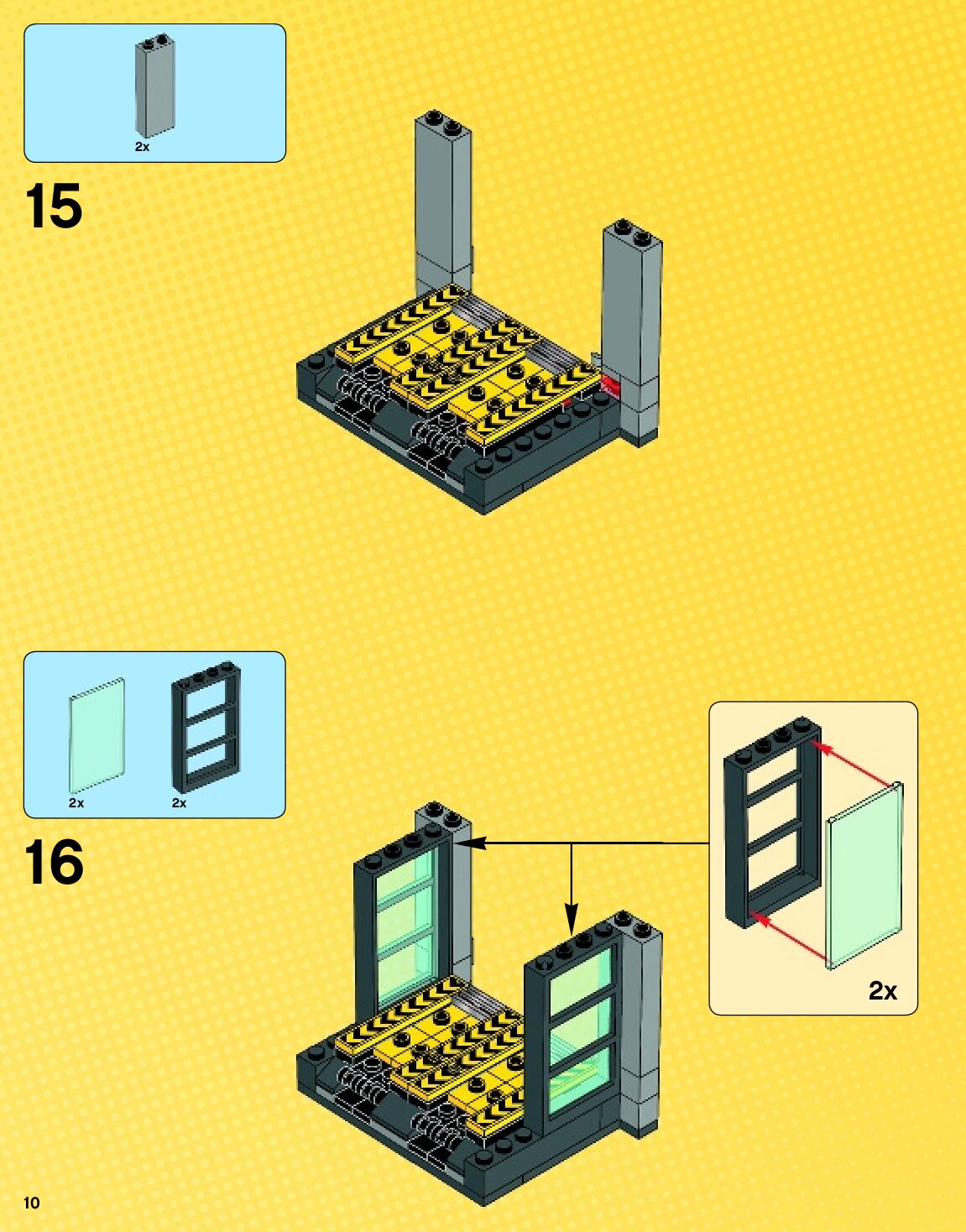 2x

15

2x 2x

16

2x

10