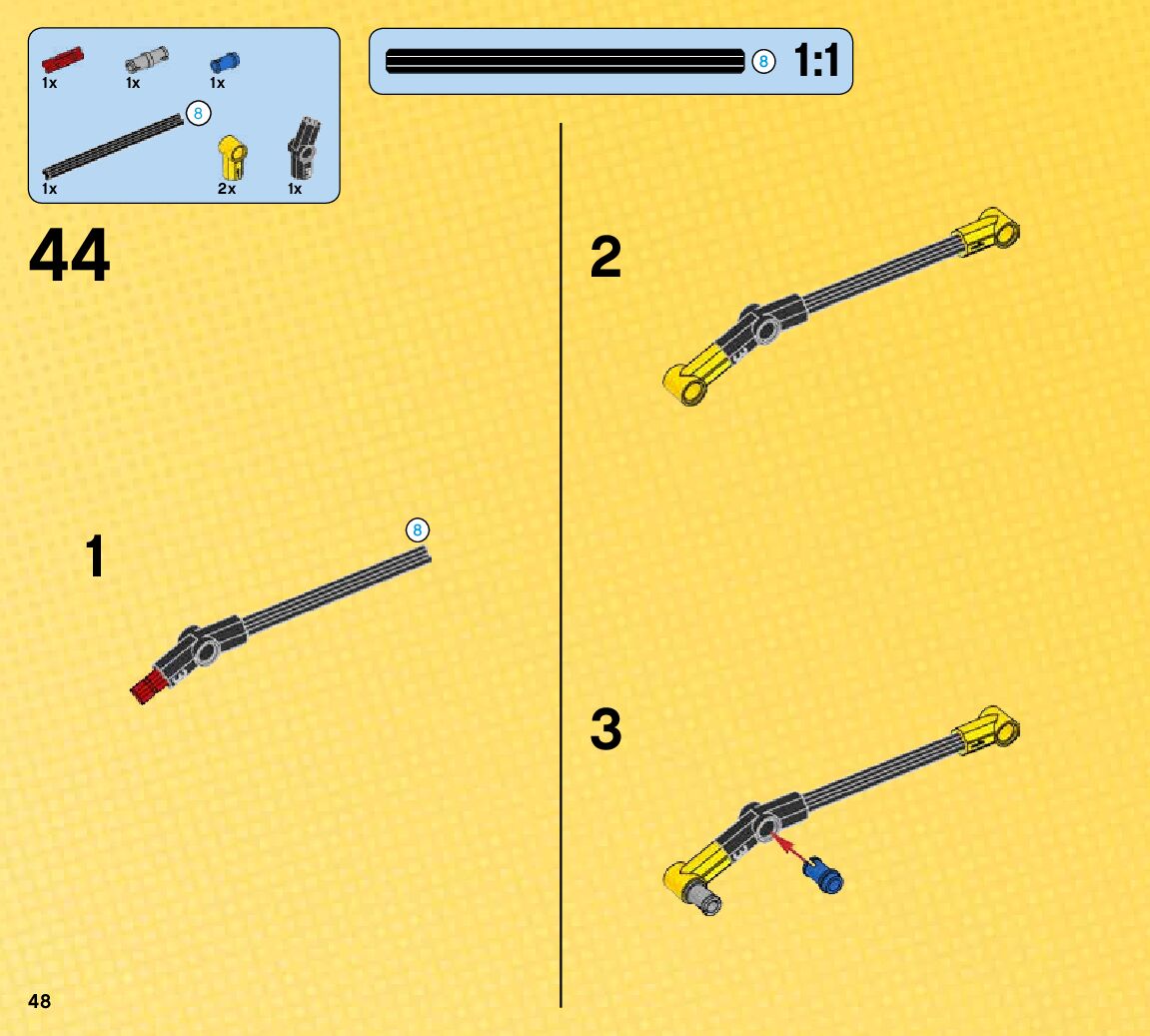 1x 1x 1x

8

1x 2x 1x

8 1:1

44

1

8

2

3

48