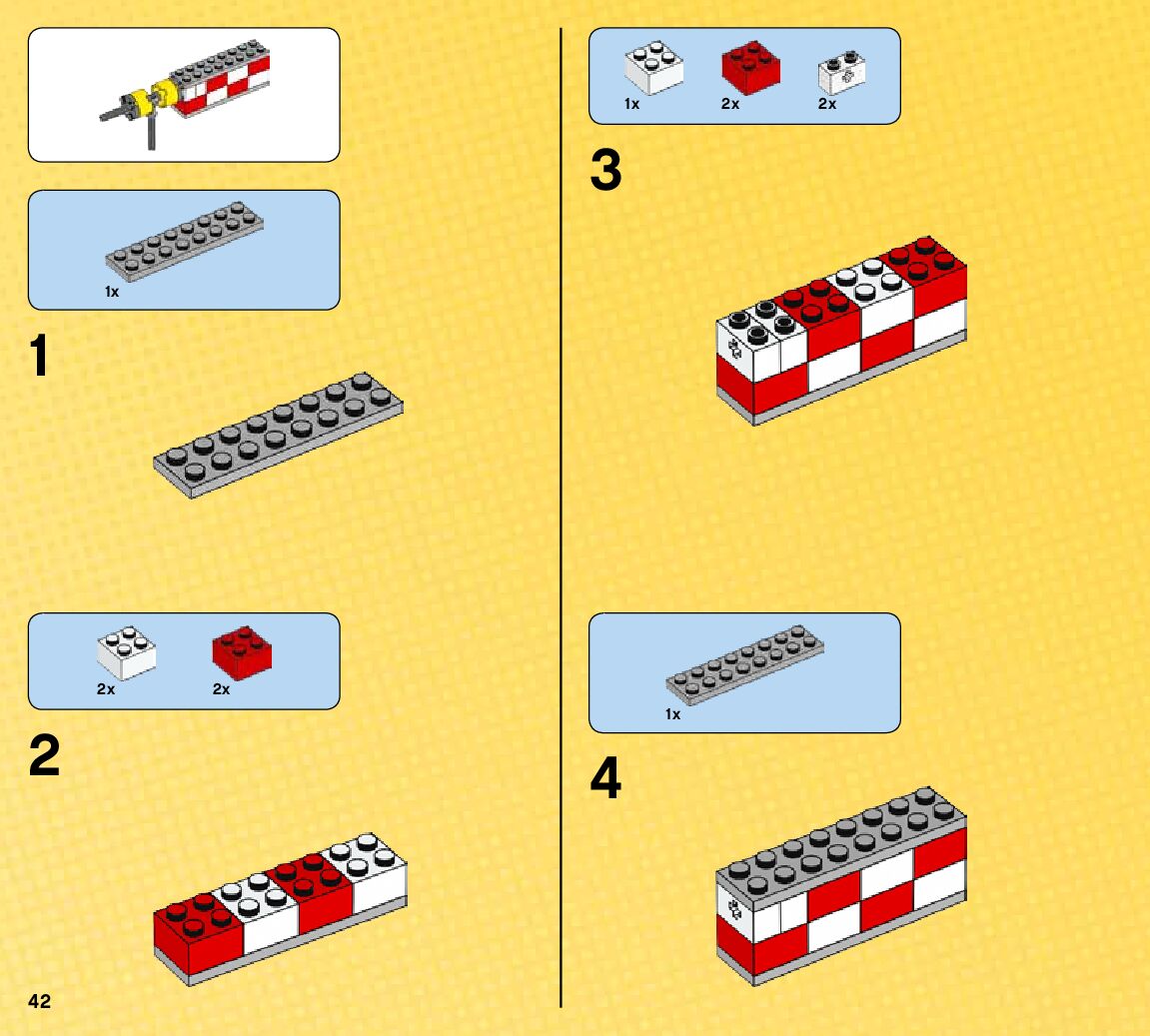 1x

1

2x 2x

2

42

1x 2x 2x

3

1x

4