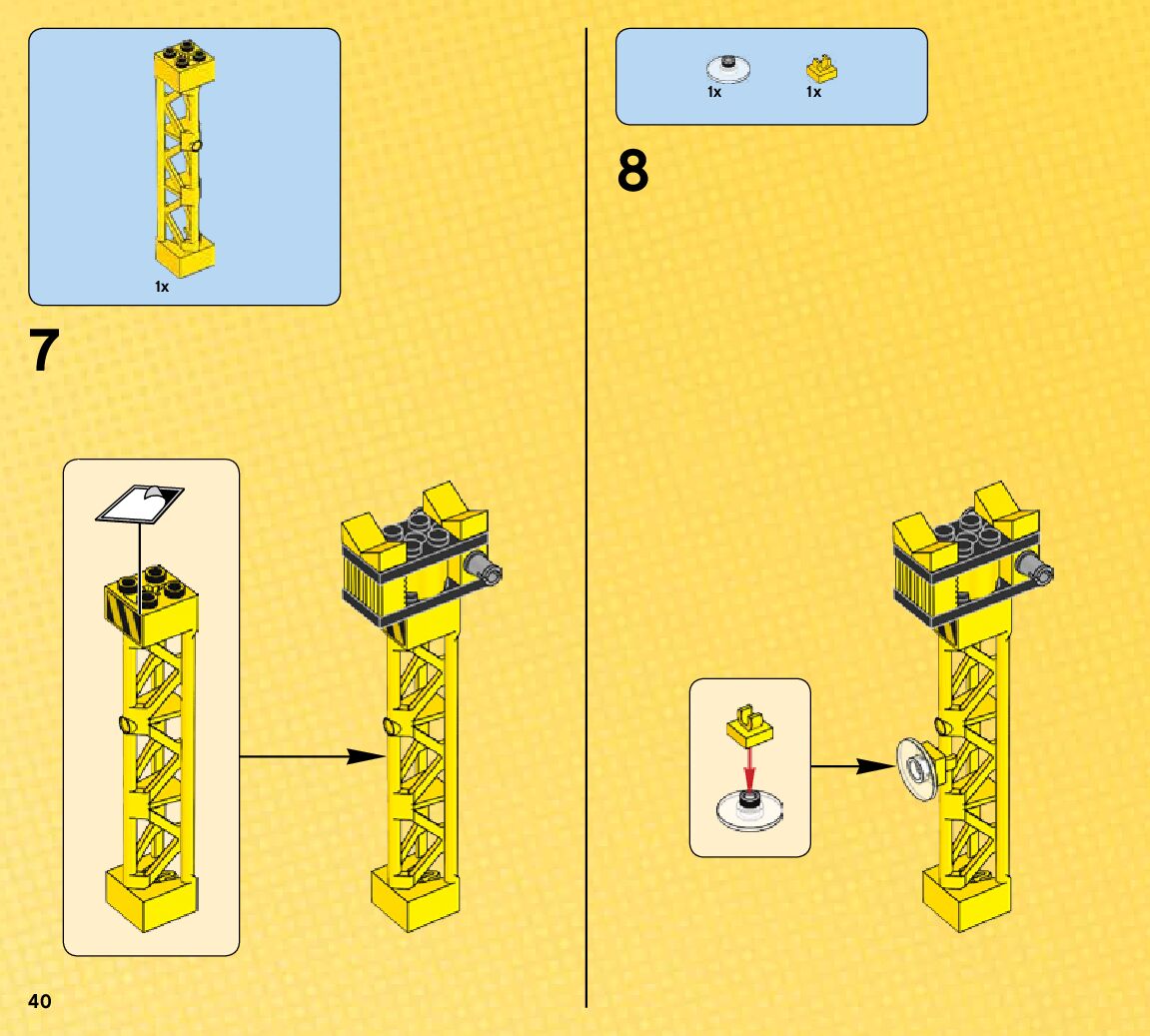 1x

7

1x 1x

8

40