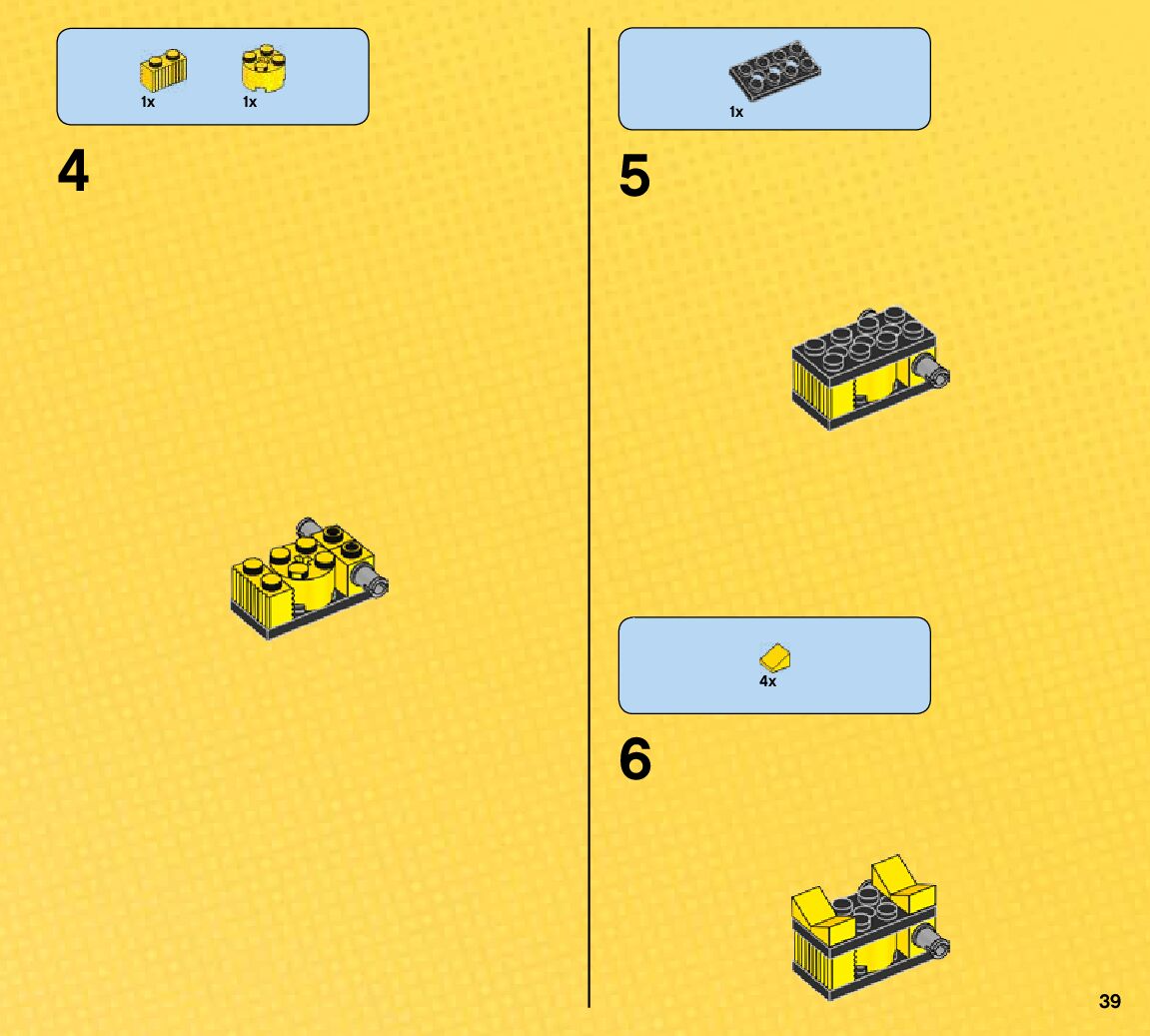 1x 1x

4

1x

5

4x

6

39