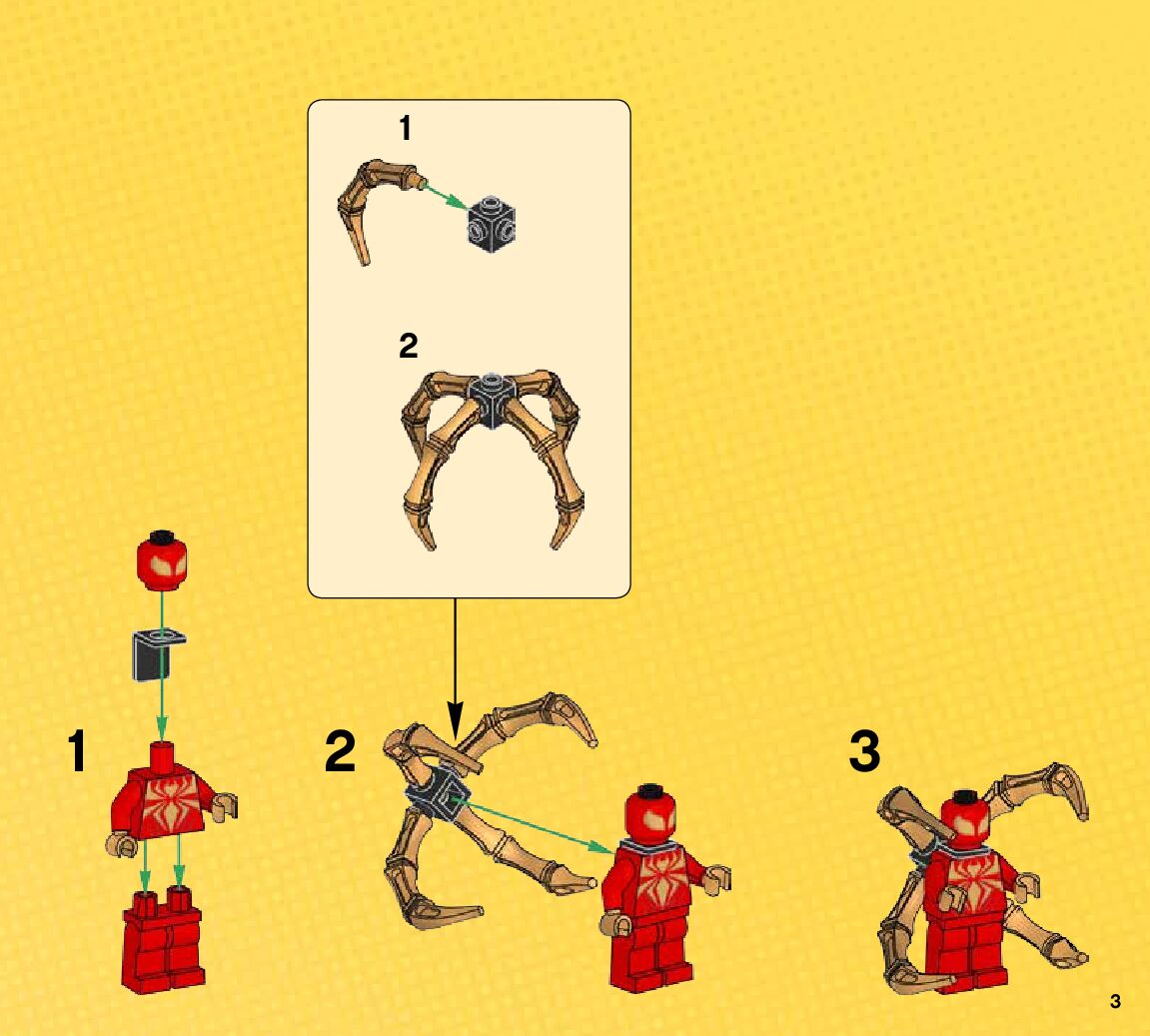 1

2

1

2

3

3