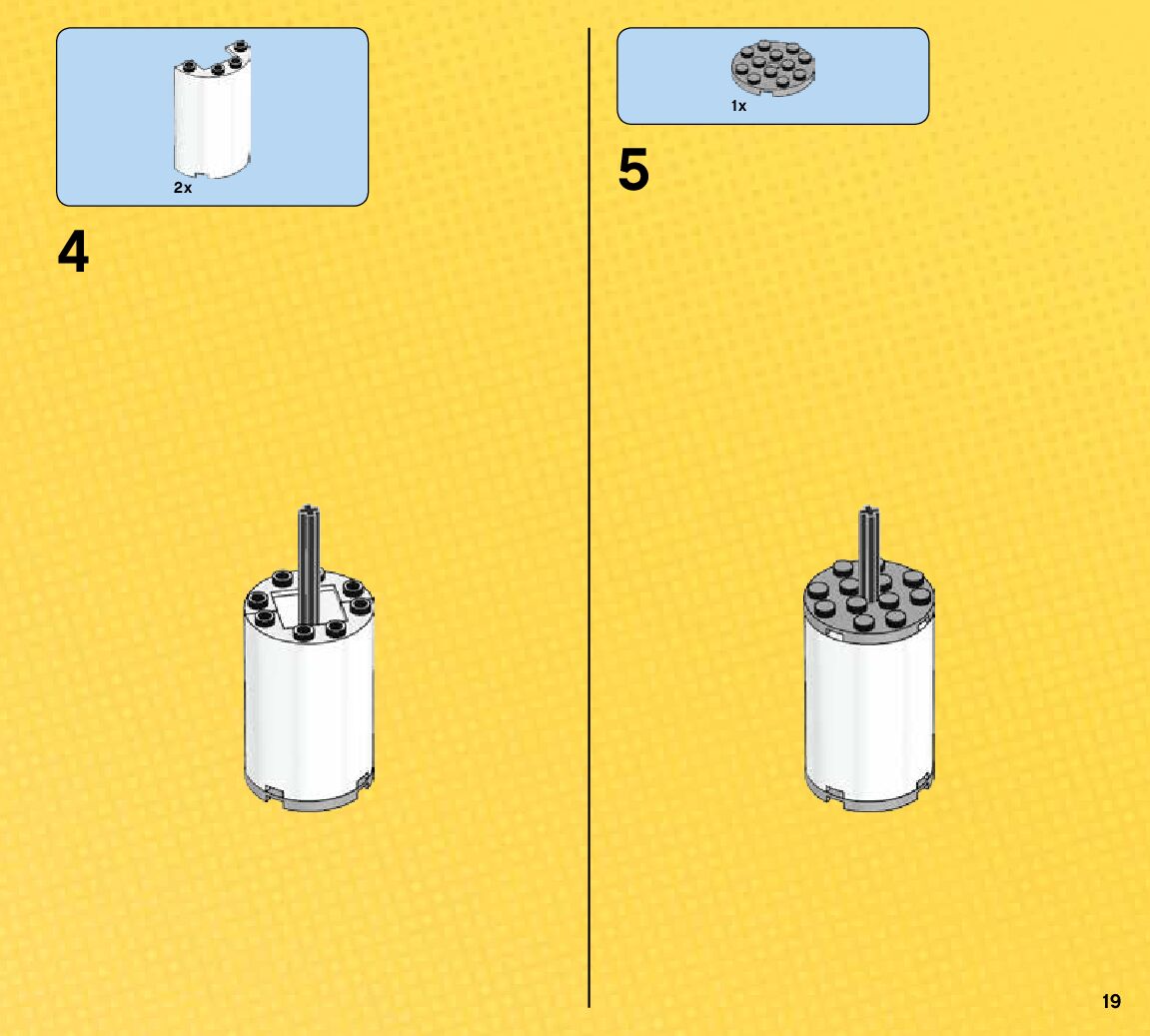 2x

4

1x

5

19