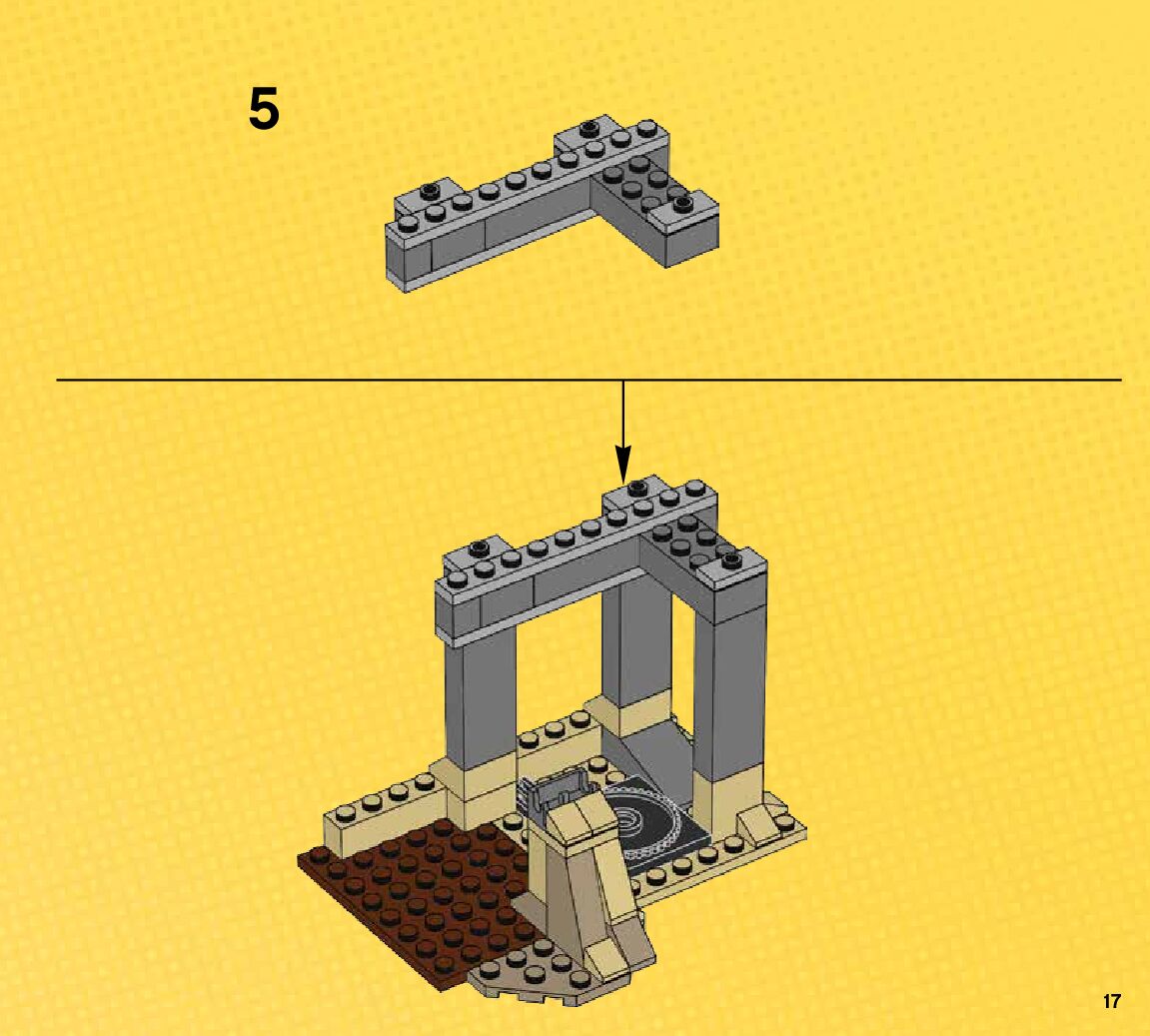 5

17