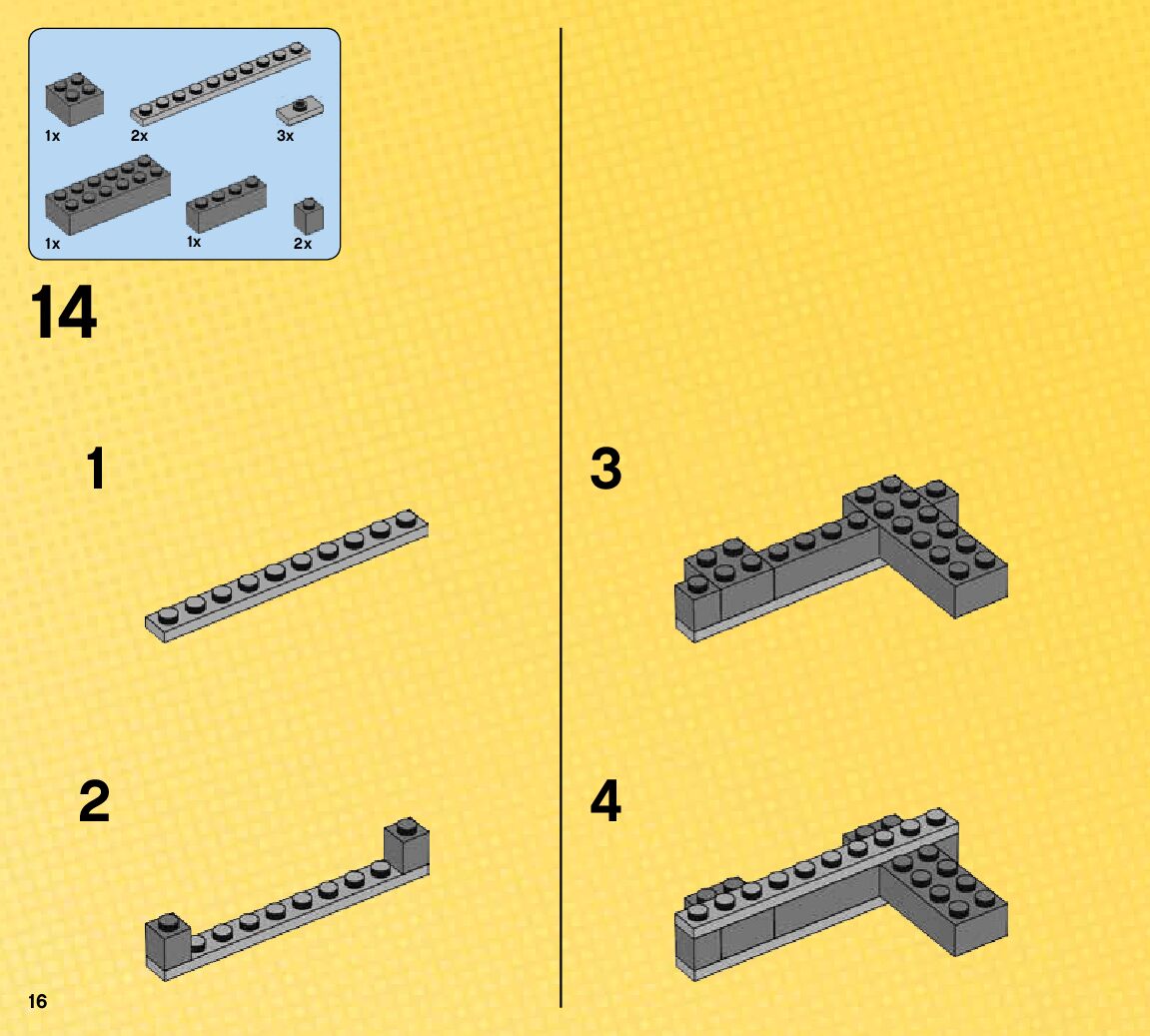 1x 2x 3x

1x 1x 2x

14

1

2

3

4

16