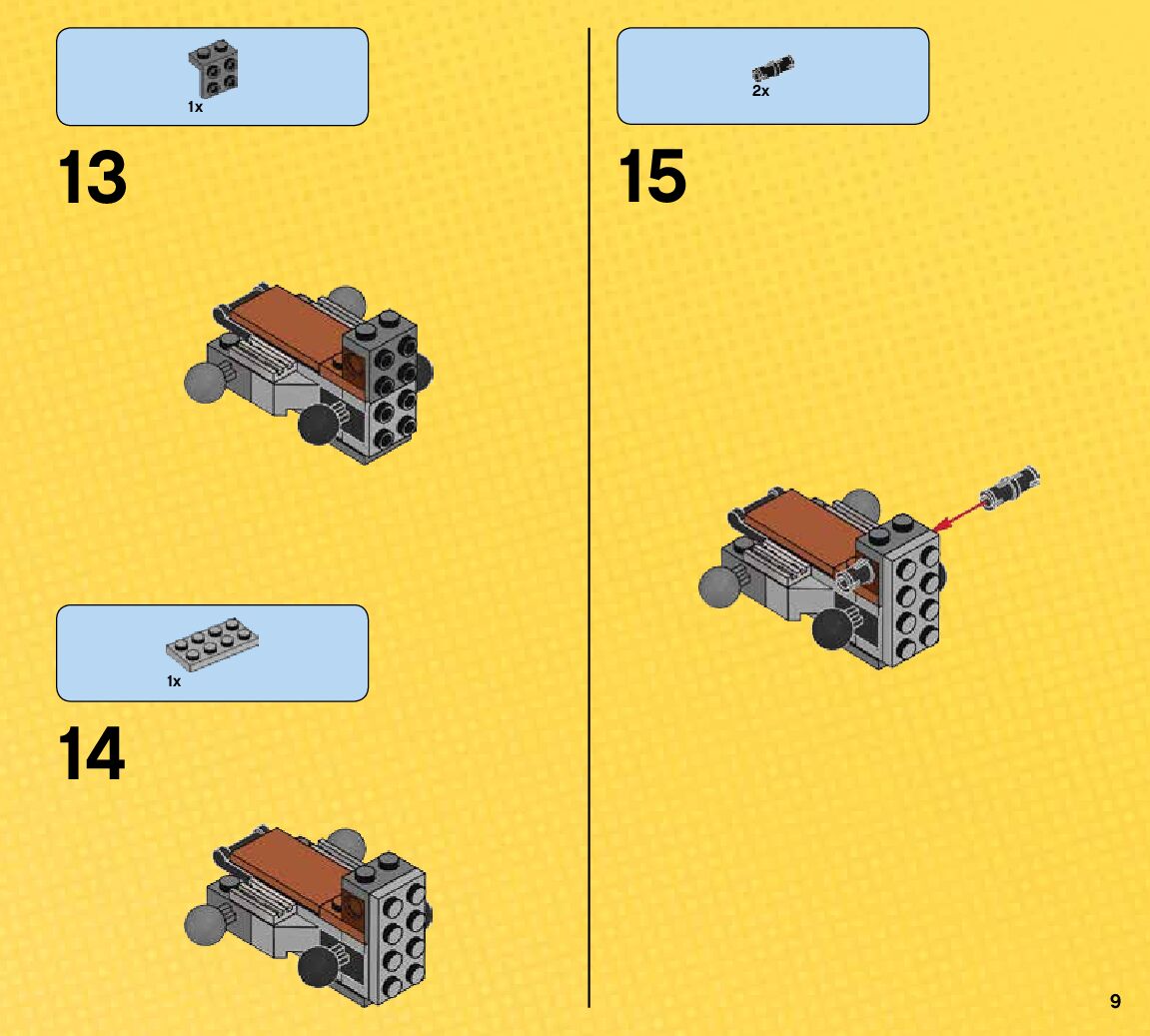 1x

13

1x

14

2x

15

9