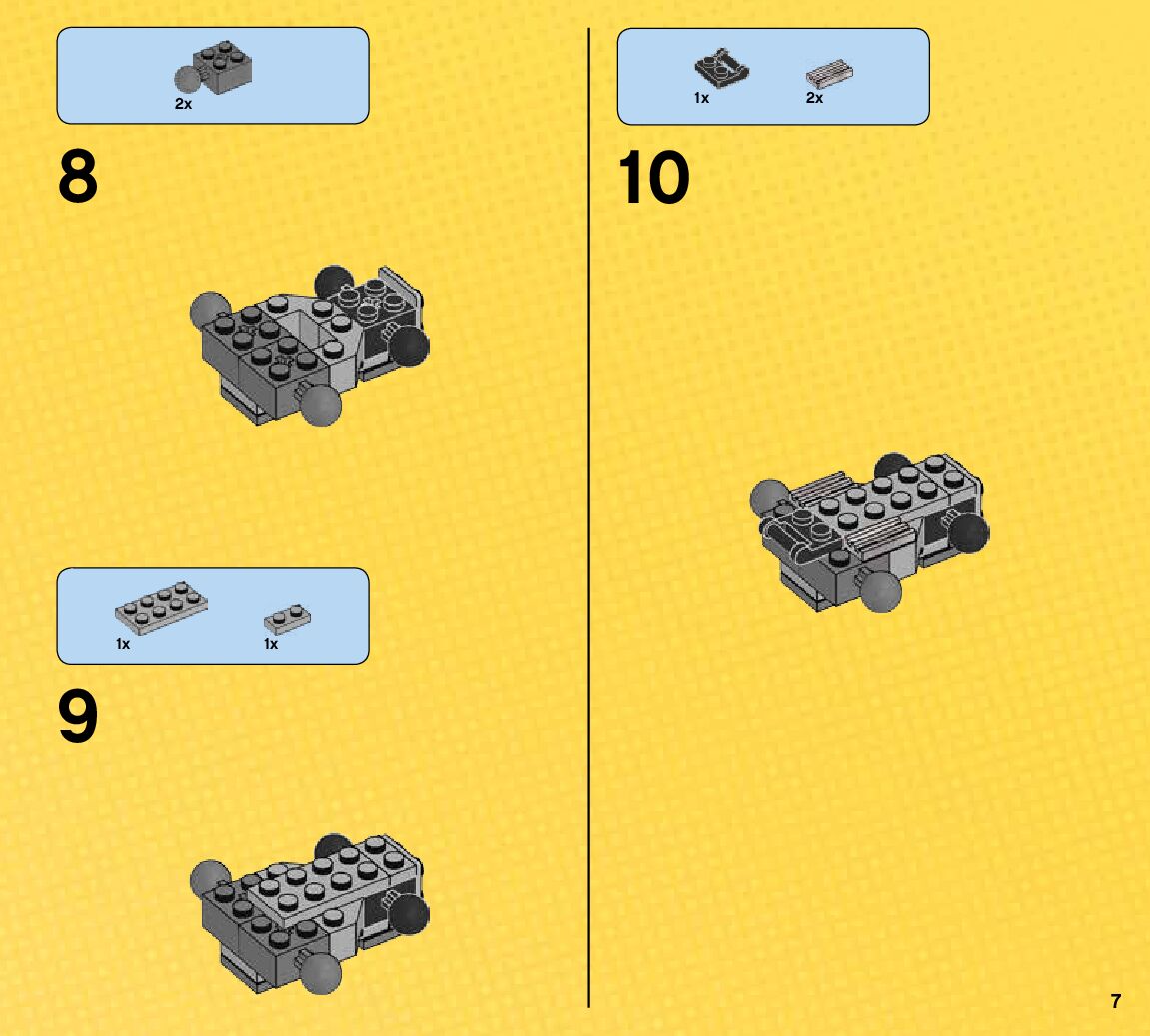 2x

8

1x 1x

9

1x 2x

10

7