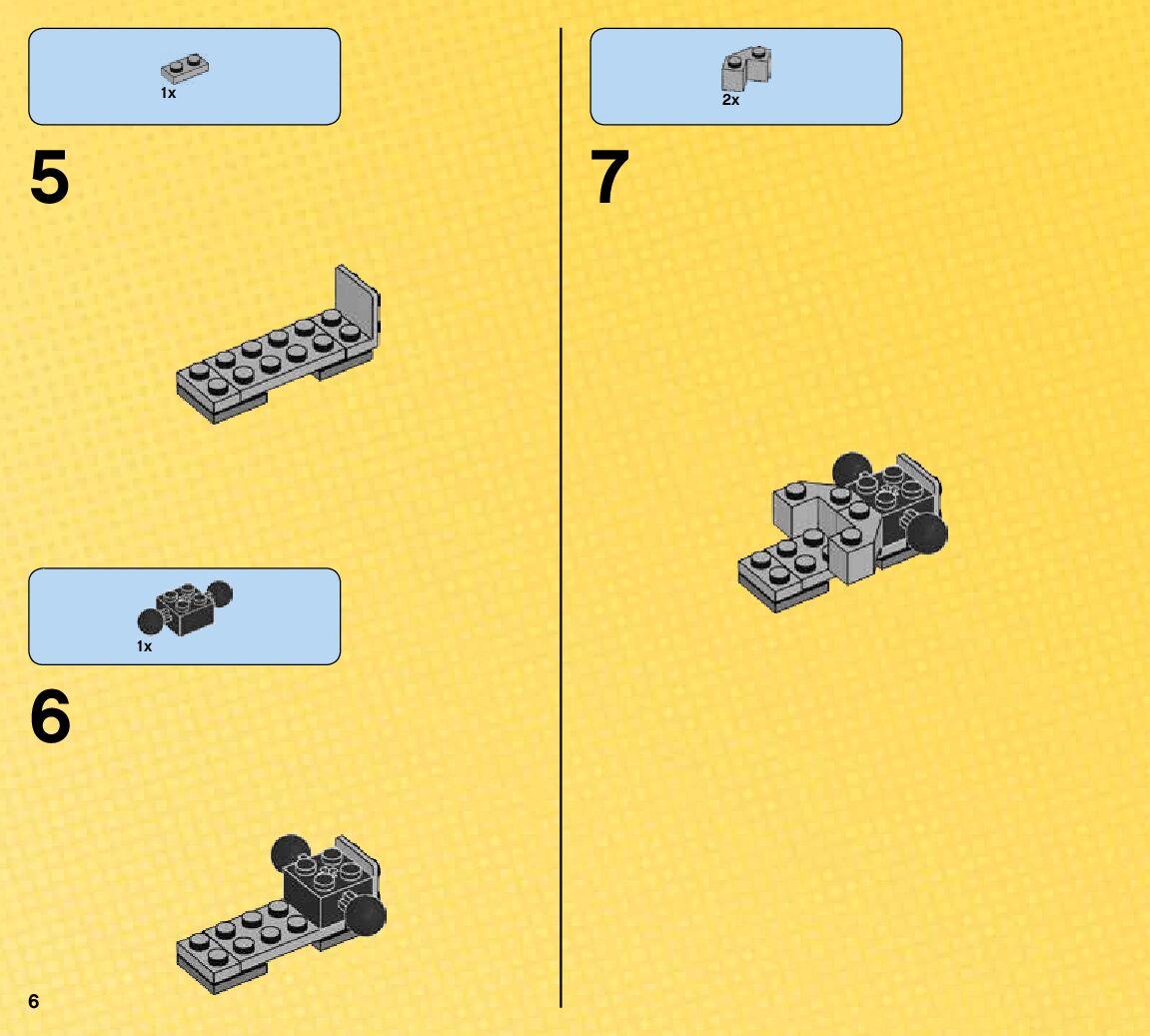 1x

5

1x

6

6

2x

7