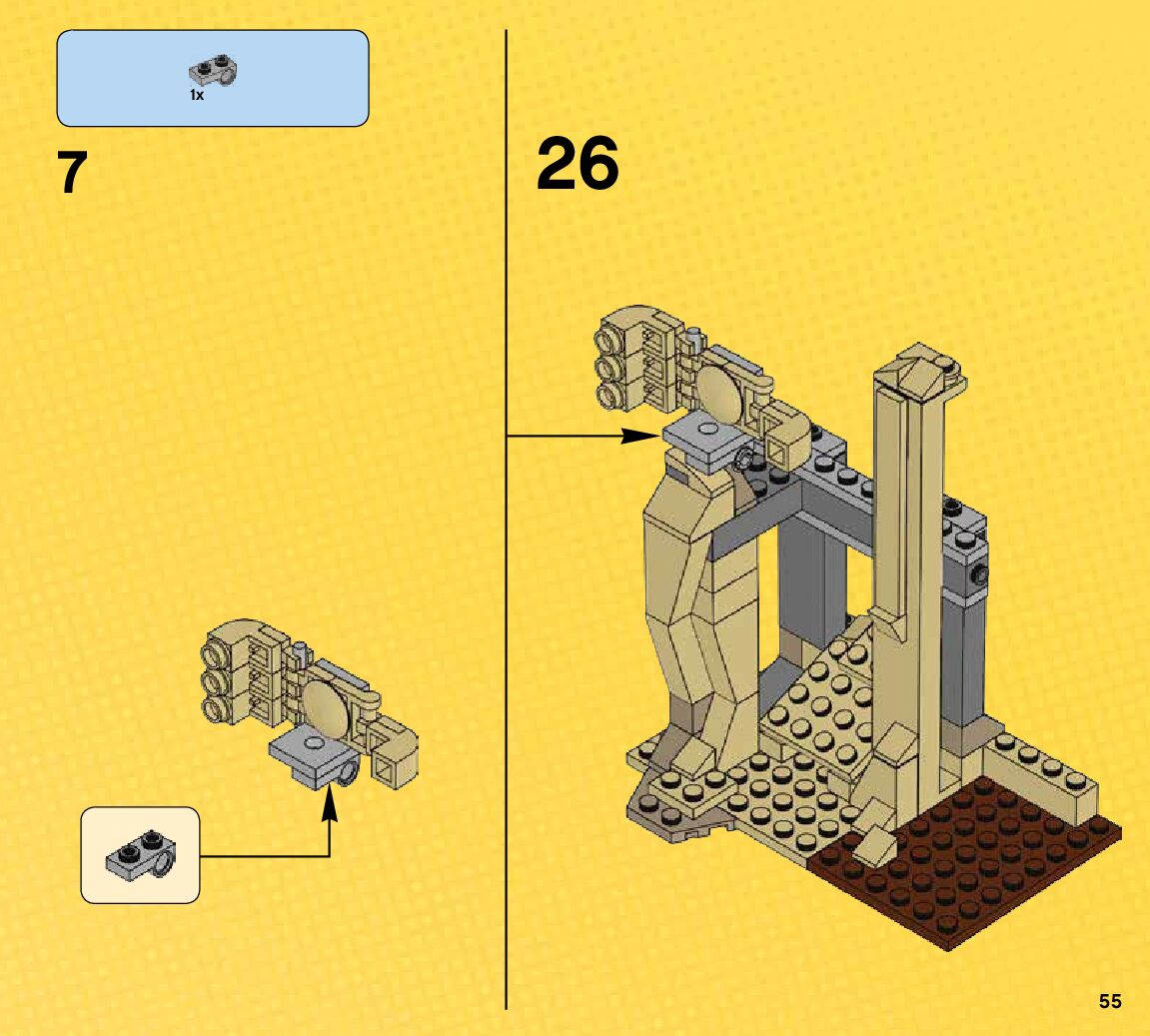 1x

7

26

55