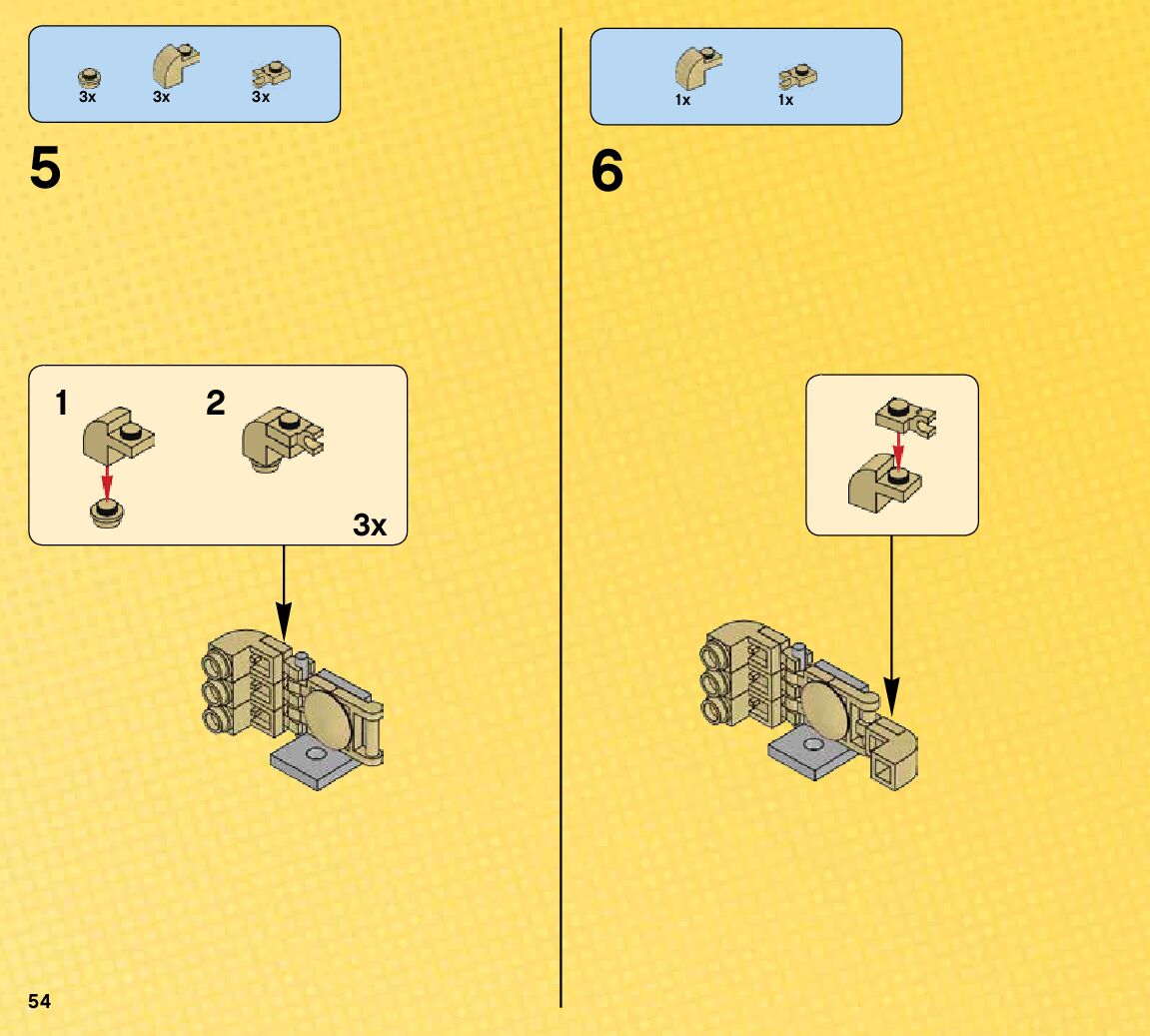 3x 3x 3x

5

1 2

3x

1x 1x

6

54