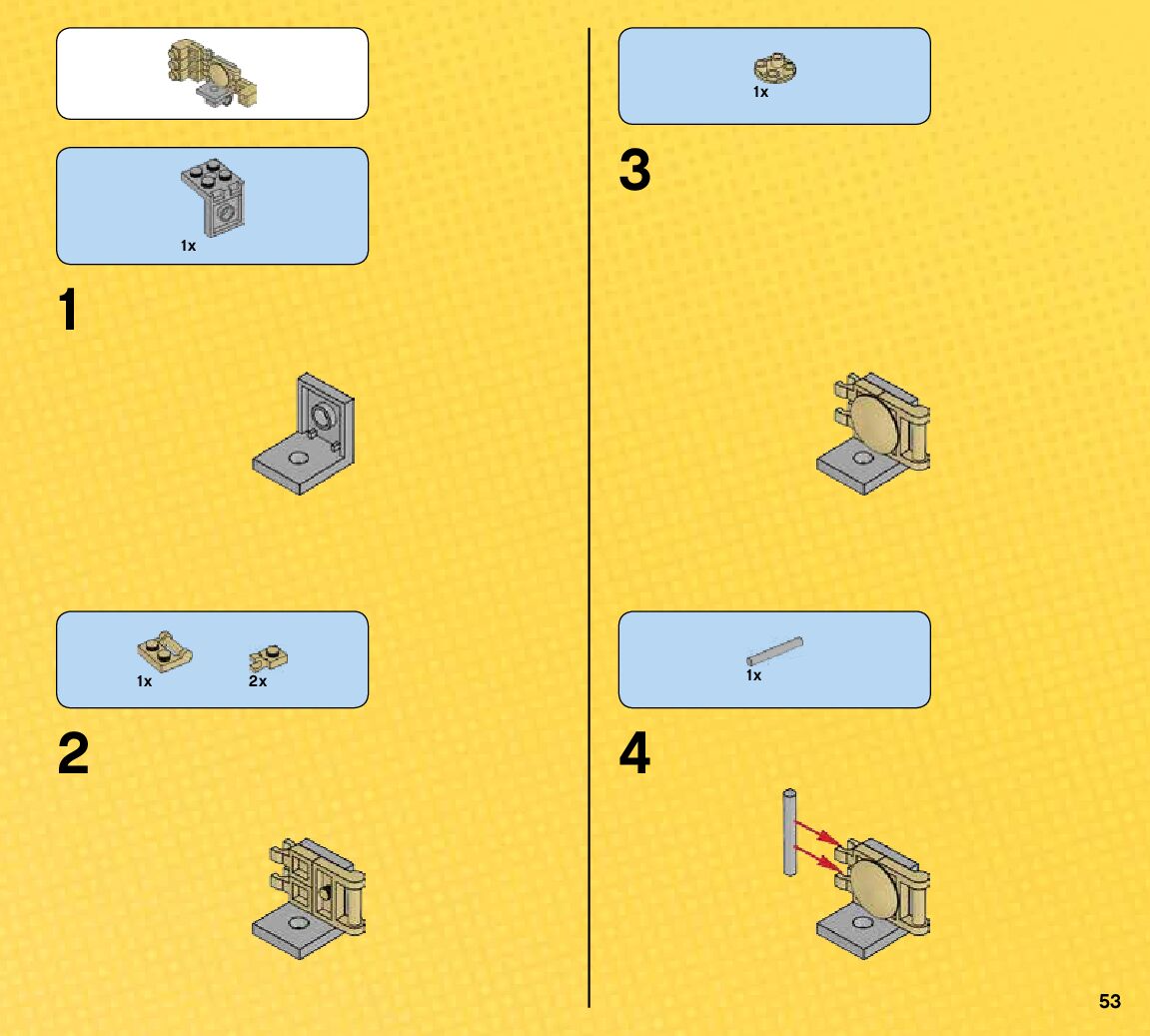 1x

1

1x 2x

2

1x

3

1x

4

53