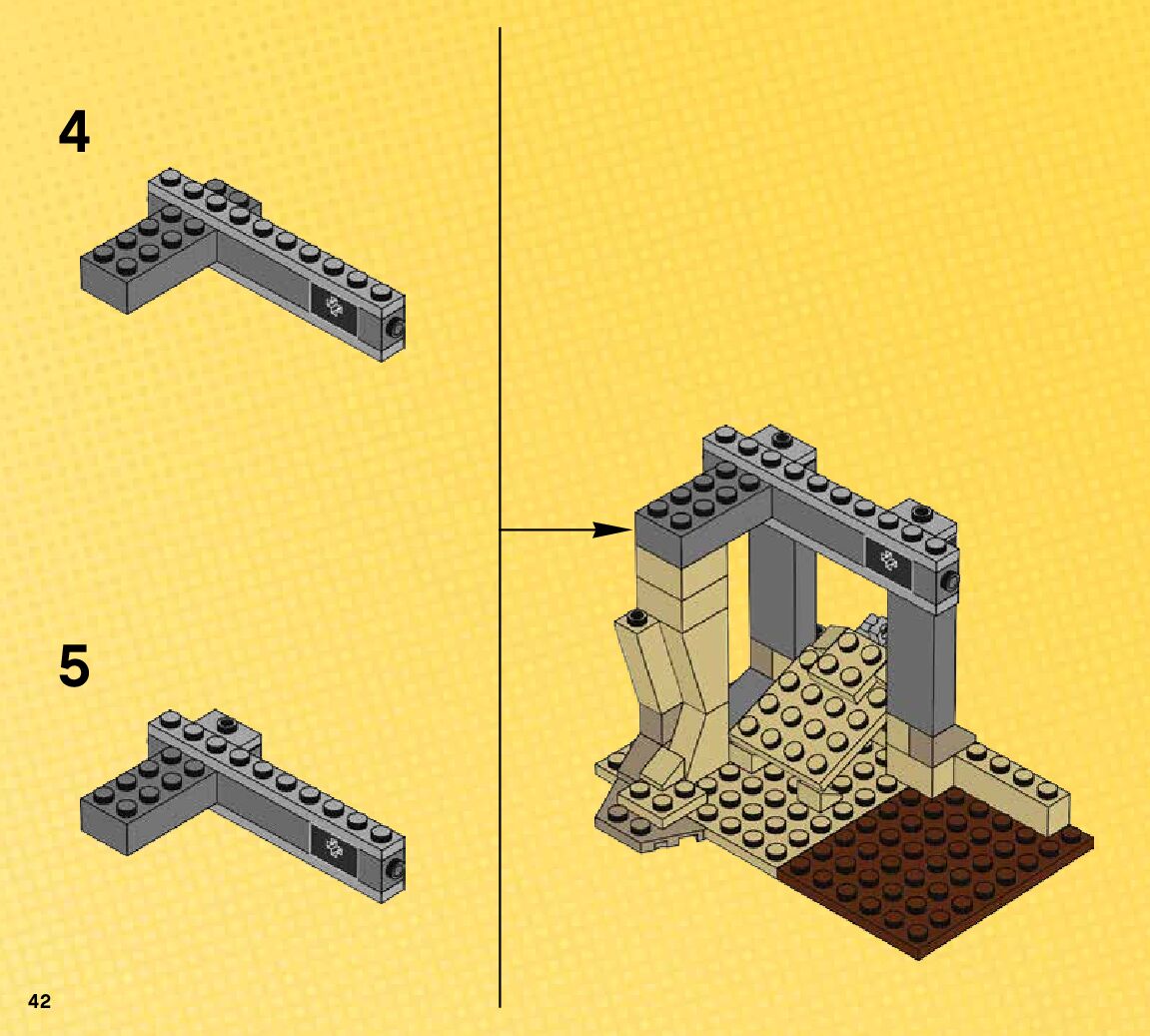 4

5

42